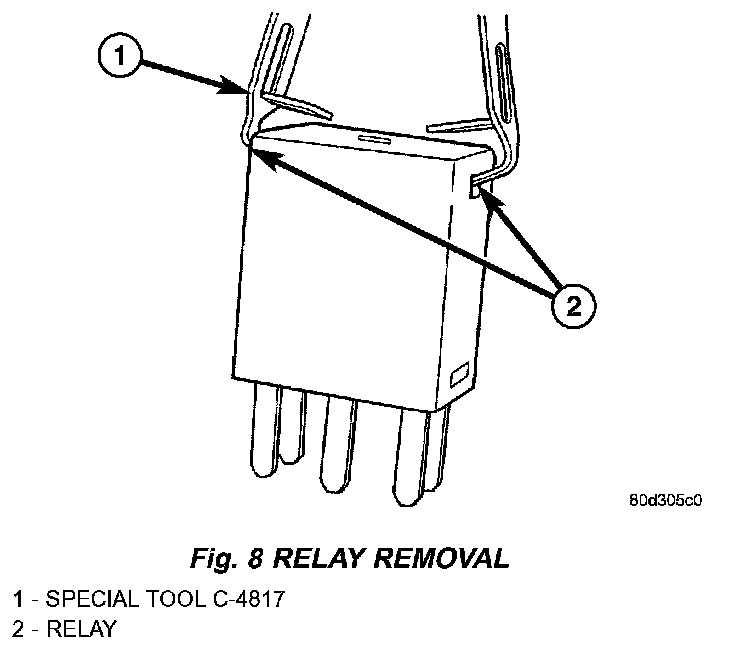 1

2

80d305c0

Fig. 8 RELAY REMOVAL

1 - SPECIAL TOOL C-4817
2 - RELAY