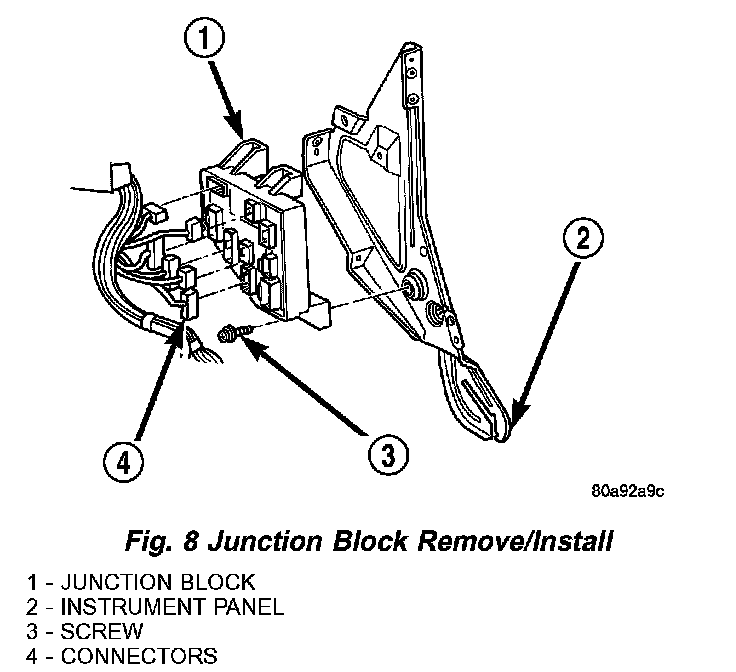 1

2

4

3

80a92a9c

Fig. 8 Junction Block Remove/Install

1 - JUNCTION BLOCK
2 - INSTRUMENT PANEL
3 - SCREW
4 - CONNECTORS