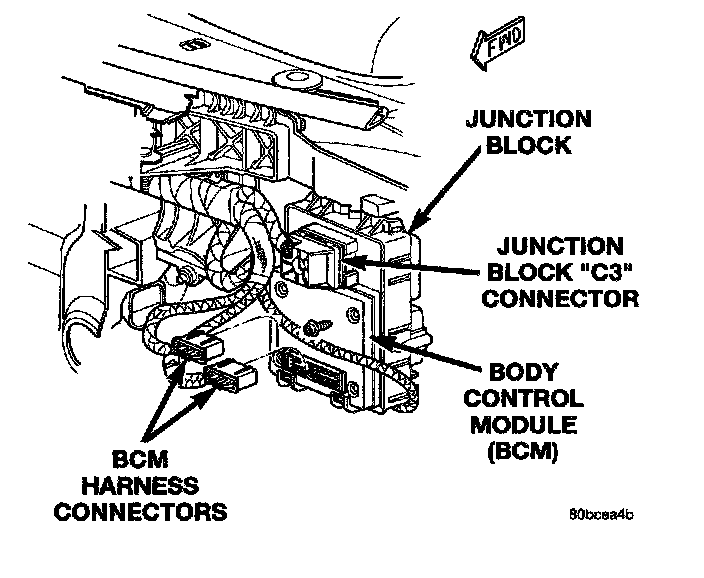 FWD

JUNCTION BLOCK

JUNCTION BLOCK "C3" CONNECTOR

BODY CONTROL MODULE (BCM)

BCM HARNESS CONNECTORS

80bcea4b