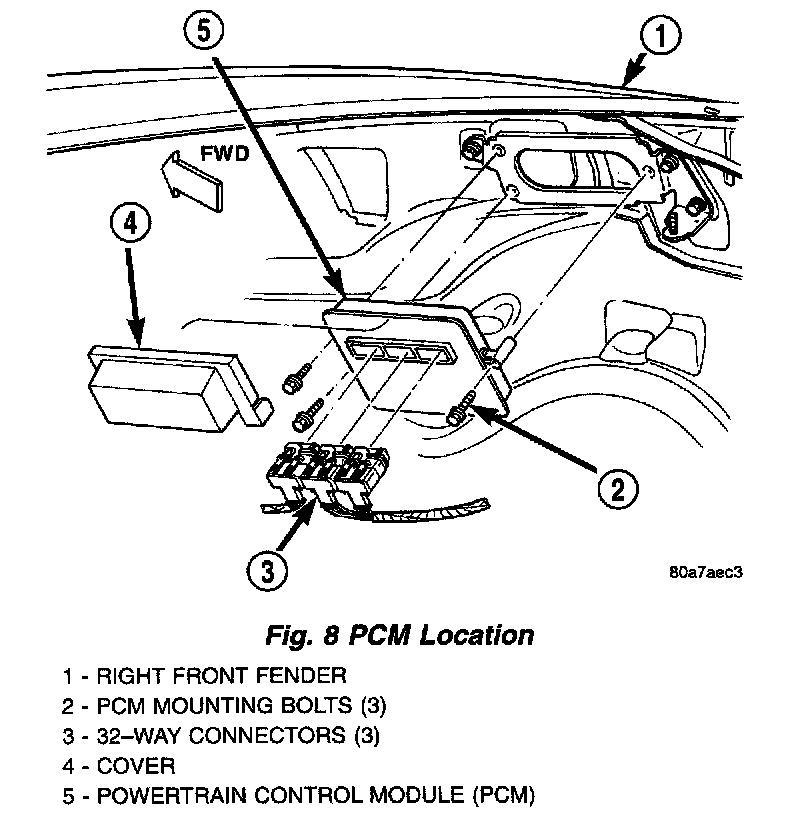 5

1

FWD

4

2

3

80a7aec3

Fig. 8 PCM Location

1 - RIGHT FRONT FENDER
2 - PCM MOUNTING BOLTS (3)
3 - 32–WAY CONNECTORS (3)
4 - COVER
5 - POWERTRAIN CONTROL MODULE (PCM)