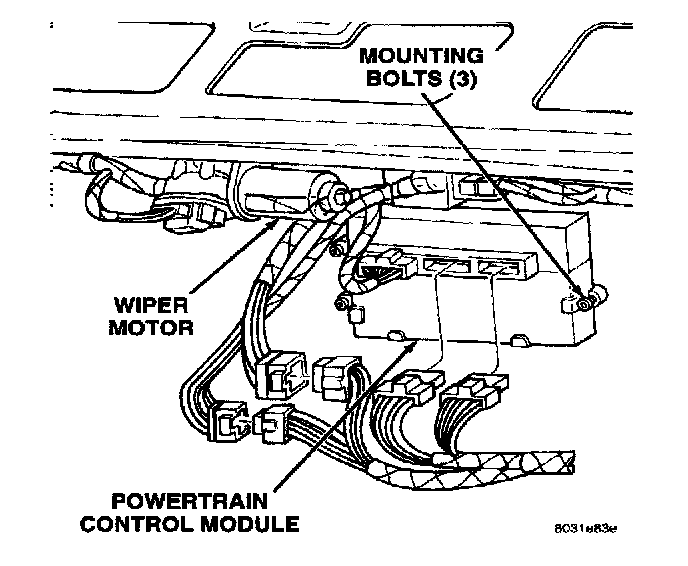 MOUNTING BOLTS (3)

WIPER MOTOR

POWERTRAIN CONTROL MODULE

8031e83e