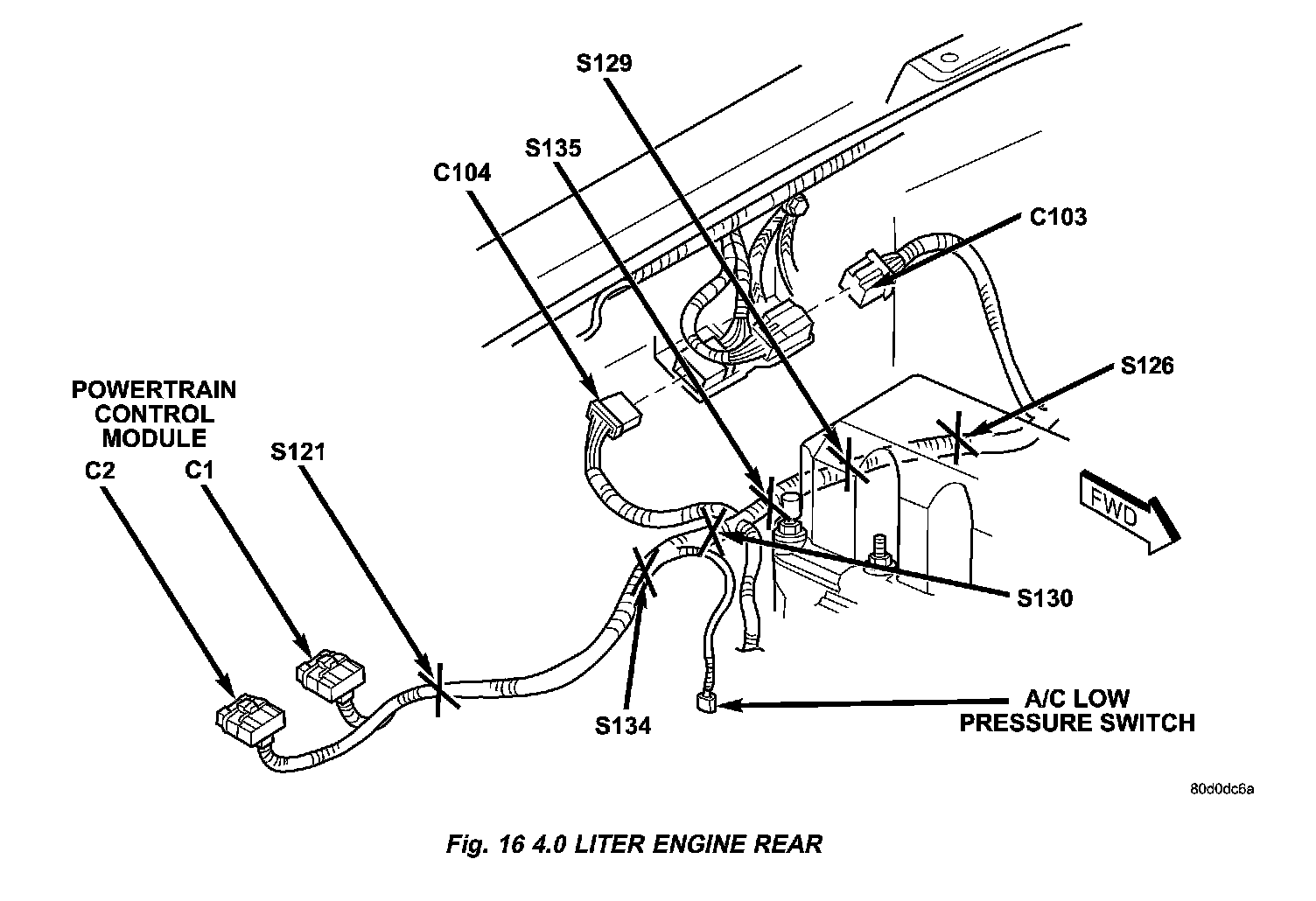 S129

S135

C104

C103

S126

POWERTRAIN CONTROL MODULE

C2

C1

S121

FWD

S130

S134

A/C LOW PRESSURE SWITCH

80d0dc6a

Fig. 16 4.0 LITER ENGINE REAR