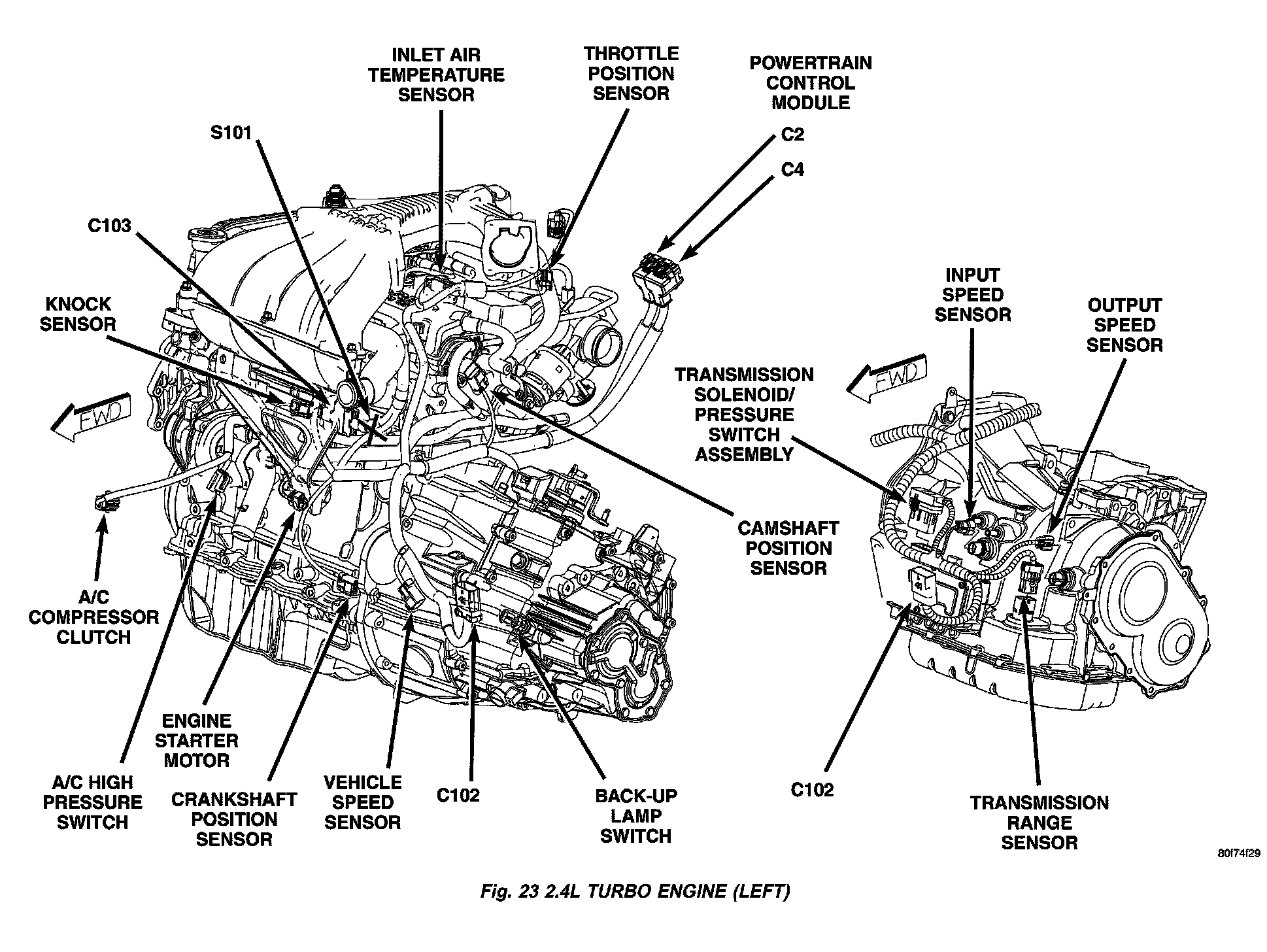 INLET AIR TEMPERATURE SENSOR

THROTTLE POSITION SENSOR

POWERTRAIN CONTROL MODULE

S101

C2

C4

C103

KNOCK SENSOR

FWD

INPUT SPEED SENSOR

OUTPUT SPEED SENSOR

TRANSMISSION SOLENOID/ PRESSURE SWITCH ASSEMBLY

FWD

CAMSHAFT POSITION SENSOR

A/C COMPRESSOR CLUTCH

ENGINE STARTER MOTOR

A/C HIGH PRESSURE SWITCH

CRANKSHAFT POSITION SENSOR

VEHICLE SPEED SENSOR

C102

BACK-UP LAMP SWITCH

C102

TRANSMISSION RANGE SENSOR

80f74f29

Fig. 23 2.4L TURBO ENGINE (LEFT)