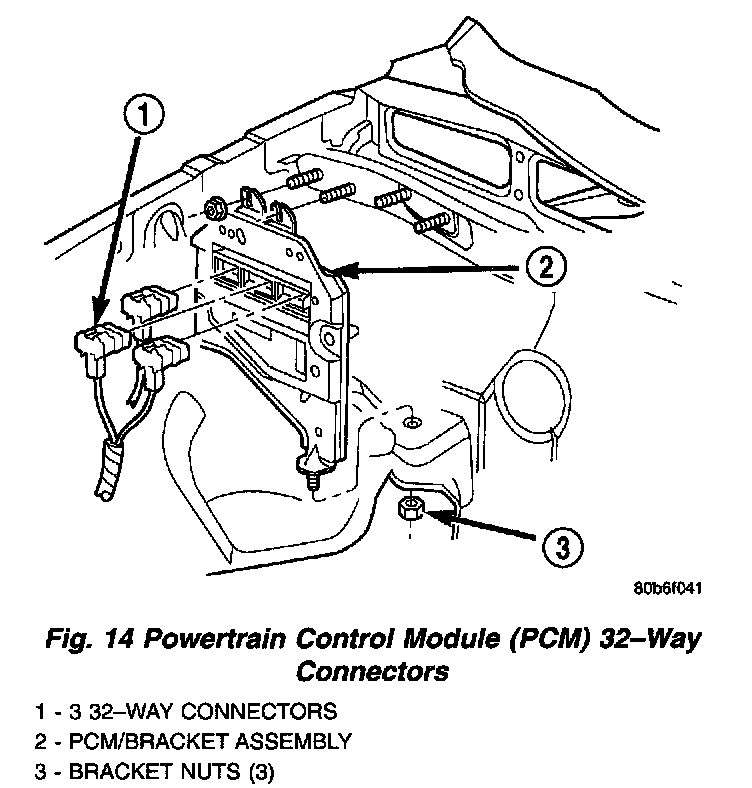 1

2

3

80b6f041

Fig. 14 Powertrain Control Module (PCM) 32–Way Connectors

1 - 3 32–WAY CONNECTORS
2 - PCM/BRACKET ASSEMBLY
3 - BRACKET NUTS (3)