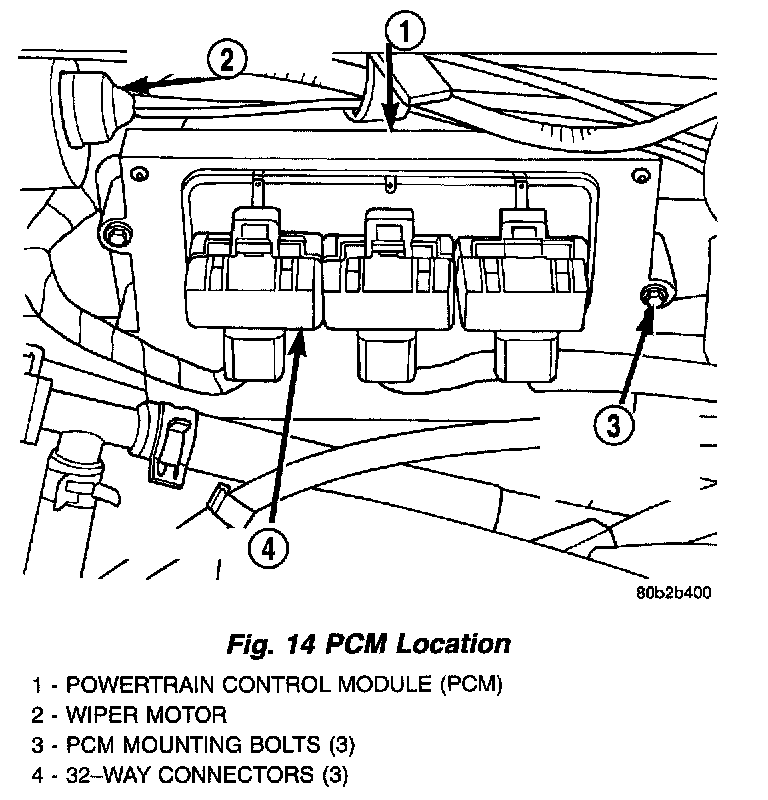 1
2
3
4
80b2b400

Fig. 14 PCM Location

1 - POWERTRAIN CONTROL MODULE (PCM)
2 - WIPER MOTOR
3 - PCM MOUNTING BOLTS (3)
4 - 32–WAY CONNECTORS (3)