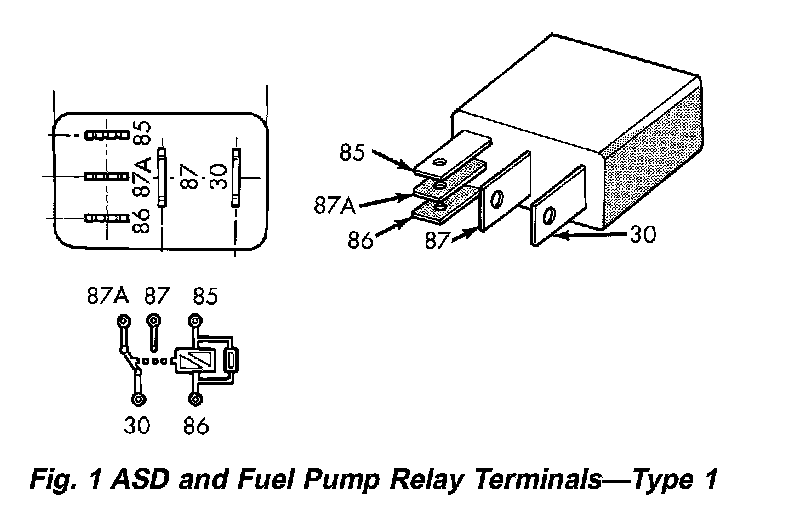 85
87A
86
87
30

85
87A
86
87
30

87A 87 85
30 86

Fig. 1 ASD and Fuel Pump Relay Terminals—Type 1