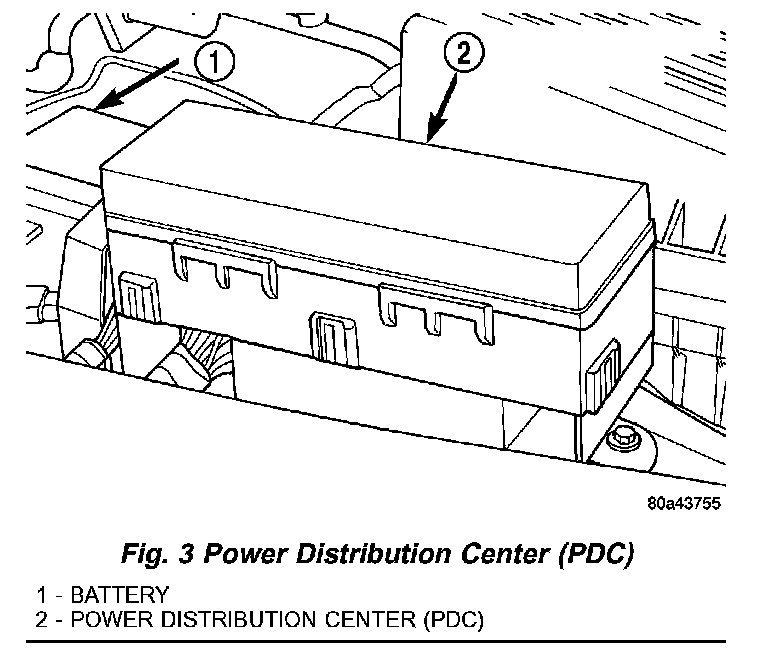 1

2

80a43755

Fig. 3 Power Distribution Center (PDC)

1 - BATTERY
2 - POWER DISTRIBUTION CENTER (PDC)