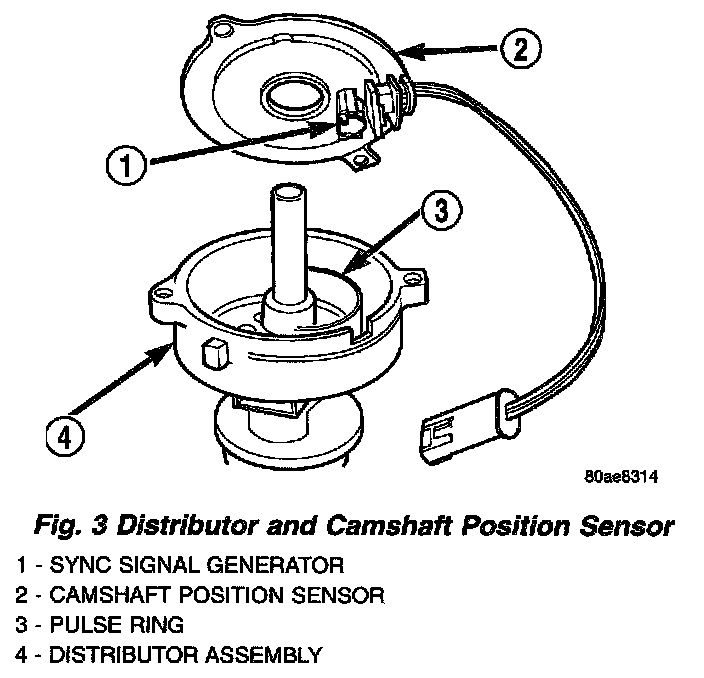 2

1

3

4

80ae8314

Fig. 3 Distributor and Camshaft Position Sensor

1 - SYNC SIGNAL GENERATOR
2 - CAMSHAFT POSITION SENSOR
3 - PULSE RING
4 - DISTRIBUTOR ASSEMBLY