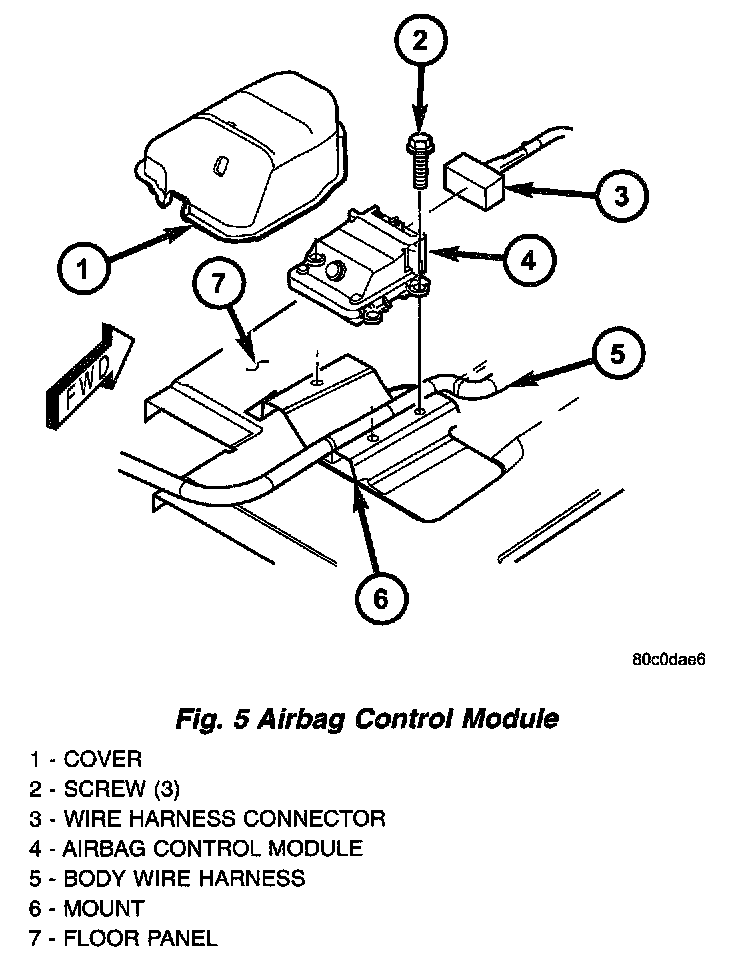 2

3

1

4

7

5

FWD

6

80c0dae6

Fig. 5 Airbag Control Module

1 - COVER
2 - SCREW (3)
3 - WIRE HARNESS CONNECTOR
4 - AIRBAG CONTROL MODULE
5 - BODY WIRE HARNESS
6 - MOUNT
7 - FLOOR PANEL