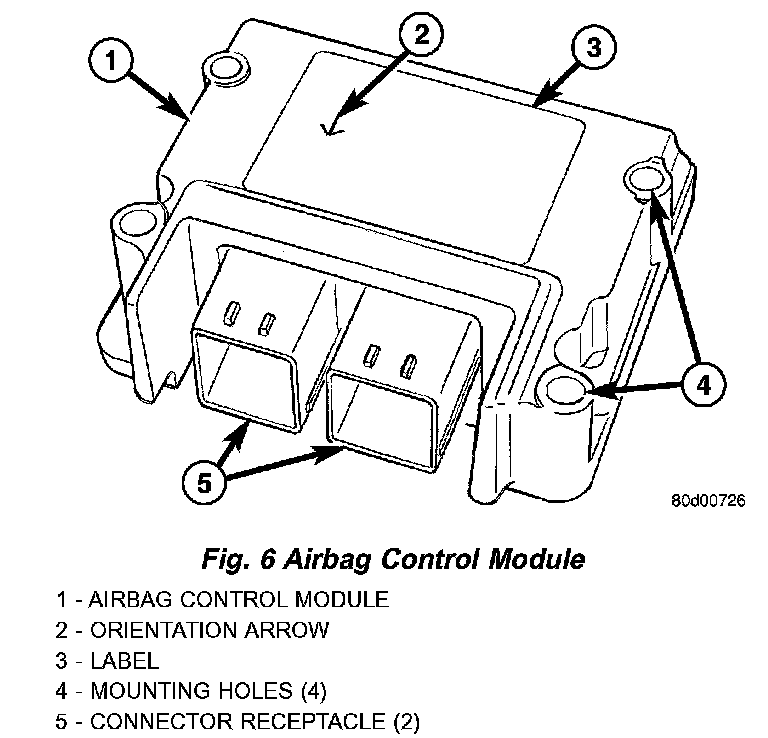 1
2
3
4
5
80d00726

Fig. 6 Airbag Control Module

1 - AIRBAG CONTROL MODULE
2 - ORIENTATION ARROW
3 - LABEL
4 - MOUNTING HOLES (4)
5 - CONNECTOR RECEPTACLE (2)