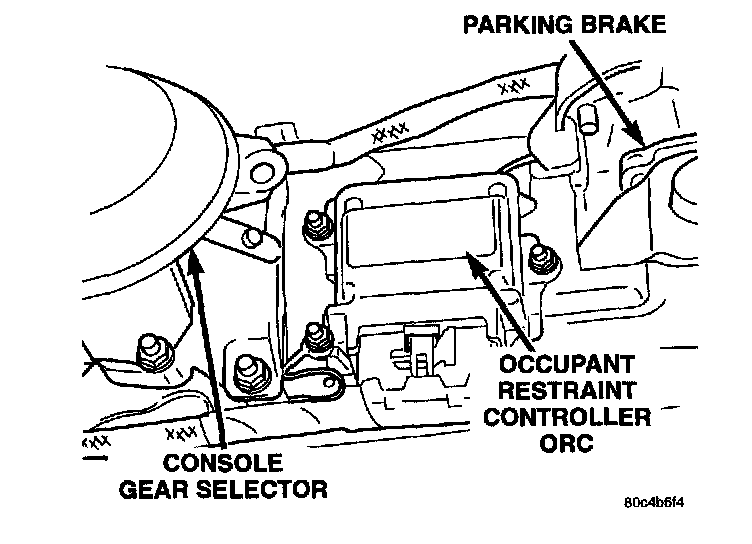 PARKING BRAKE

OCCUPANT RESTRAINT CONTROLLER ORC

CONSOLE GEAR SELECTOR

80c4b6f4