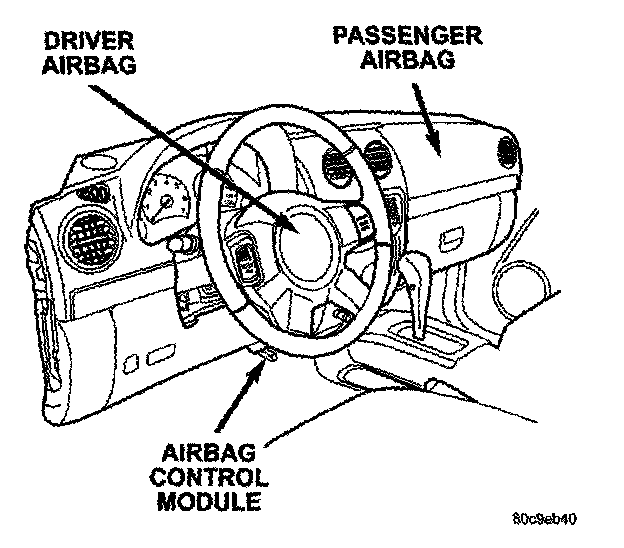 DRIVER AIRBAG

PASSENGER AIRBAG

AIRBAG CONTROL MODULE

80c9eb40