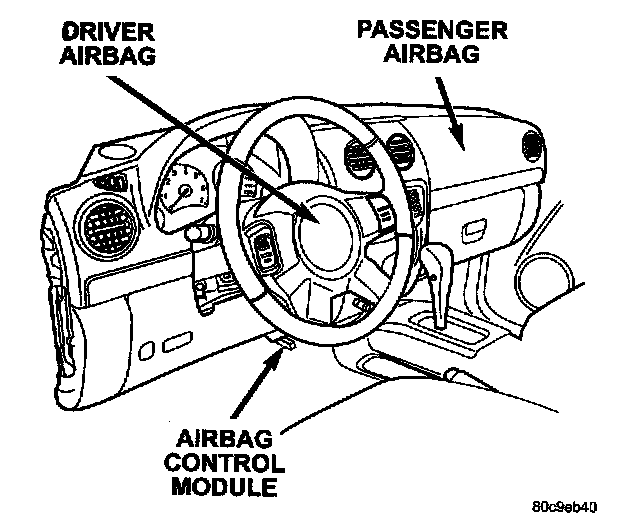 DRIVER AIRBAG

PASSENGER AIRBAG

AIRBAG CONTROL MODULE

80c9eb40