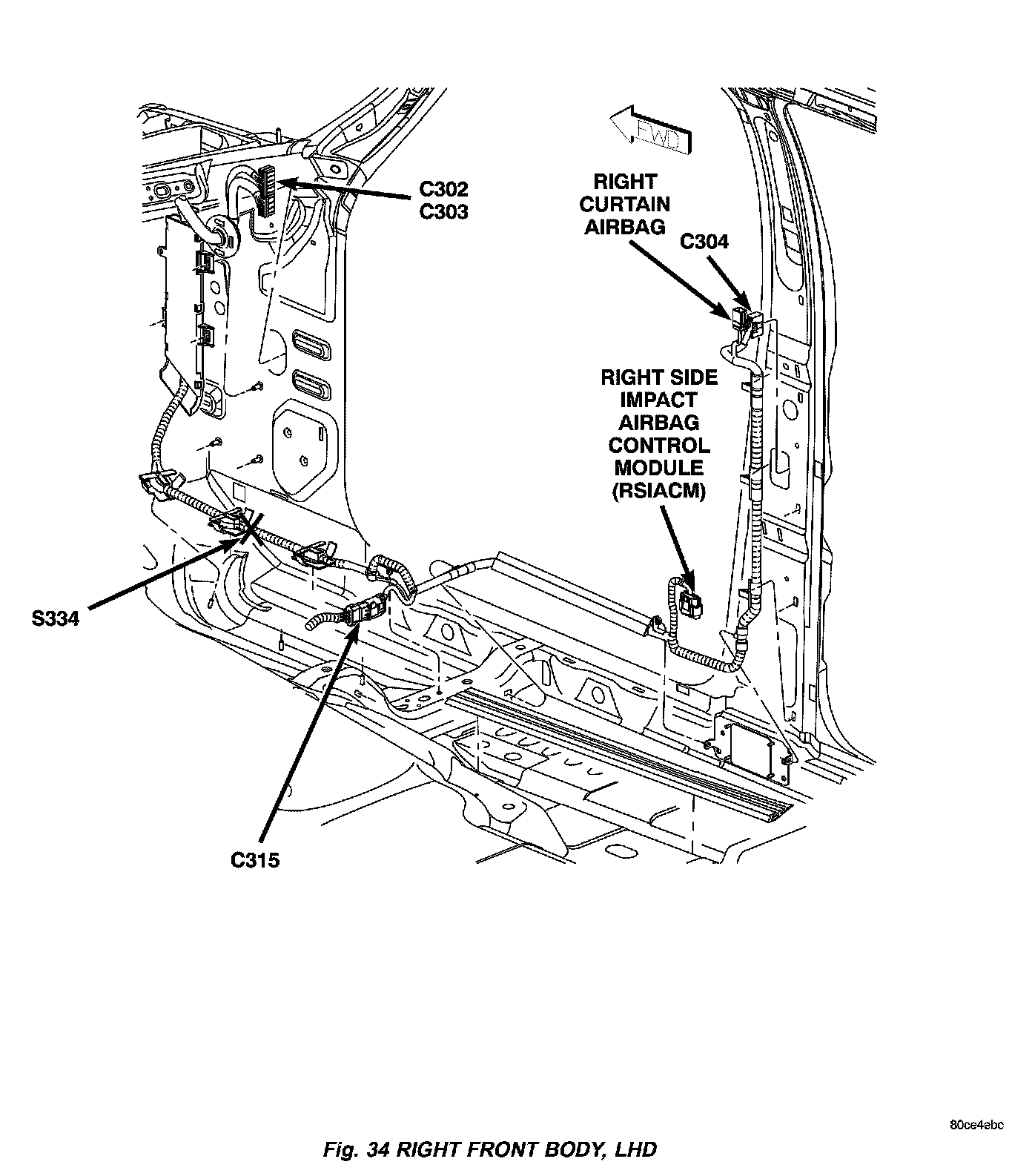 FWD

C302
C303

RIGHT
CURTAIN
AIRBAG

C304

RIGHT SIDE
IMPACT
AIRBAG
CONTROL
MODULE
(RSIACM)

S334

C315

80ce4ebc

Fig. 34 RIGHT FRONT BODY, LHD