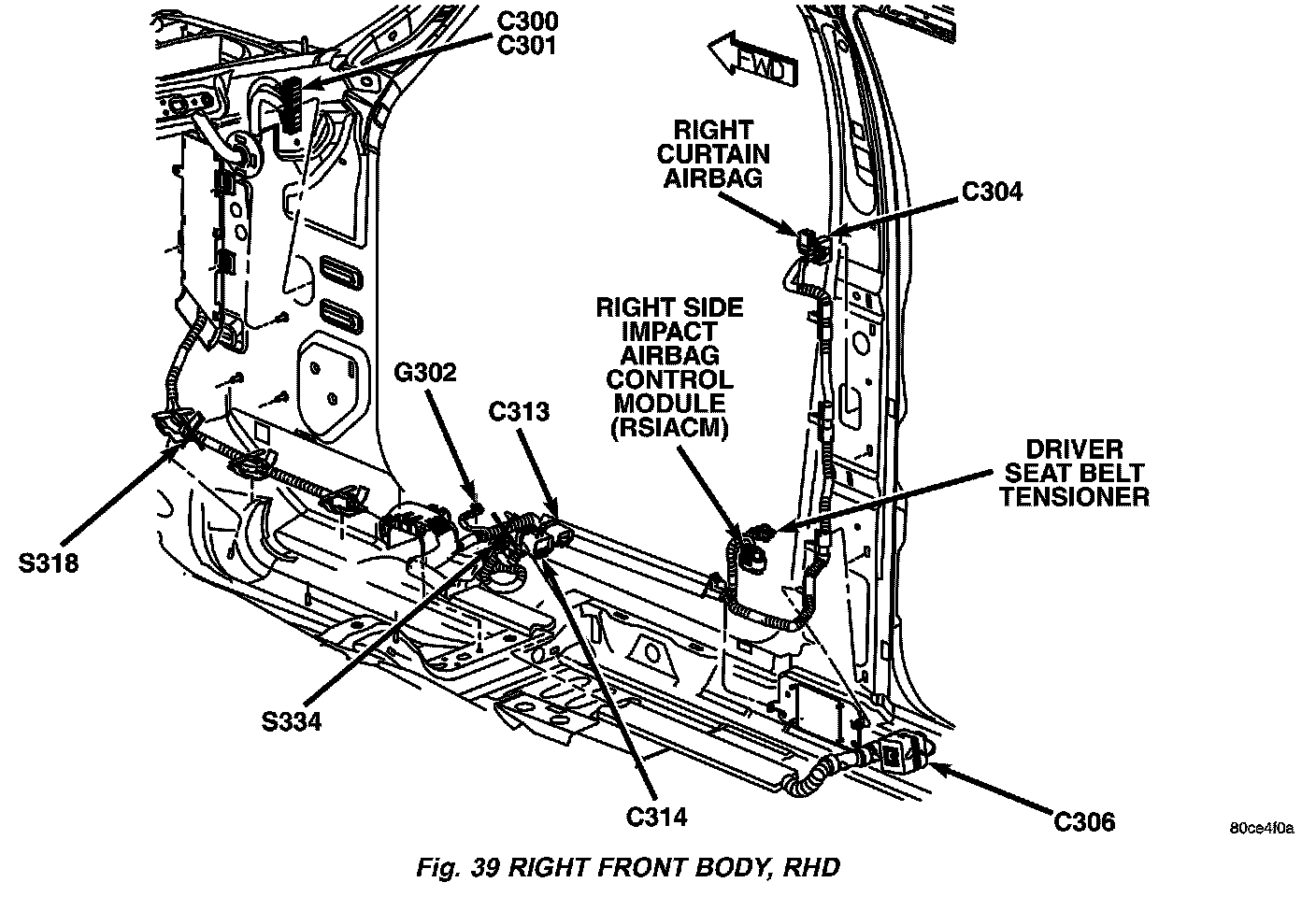 C300
C301

FWD

RIGHT CURTAIN AIRBAG

C304

RIGHT SIDE IMPACT AIRBAG CONTROL MODULE (RSIACM)

G302

C313

DRIVER SEAT BELT TENSIONER

S318

S334

C314

C306

80ce4f0a

Fig. 39 RIGHT FRONT BODY, RHD