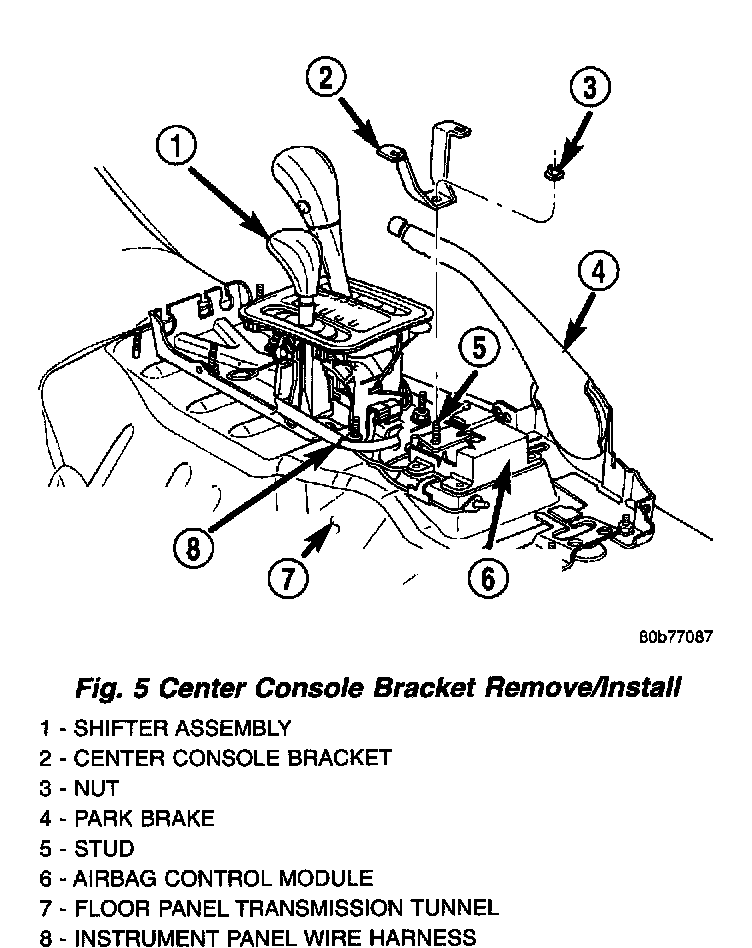 2

3

1

4

5

8

7

6

80b77087

Fig. 5 Center Console Bracket Remove/Install

1 - SHIFTER ASSEMBLY
2 - CENTER CONSOLE BRACKET
3 - NUT
4 - PARK BRAKE
5 - STUD
6 - AIRBAG CONTROL MODULE
7 - FLOOR PANEL TRANSMISSION TUNNEL
8 - INSTRUMENT PANEL WIRE HARNESS