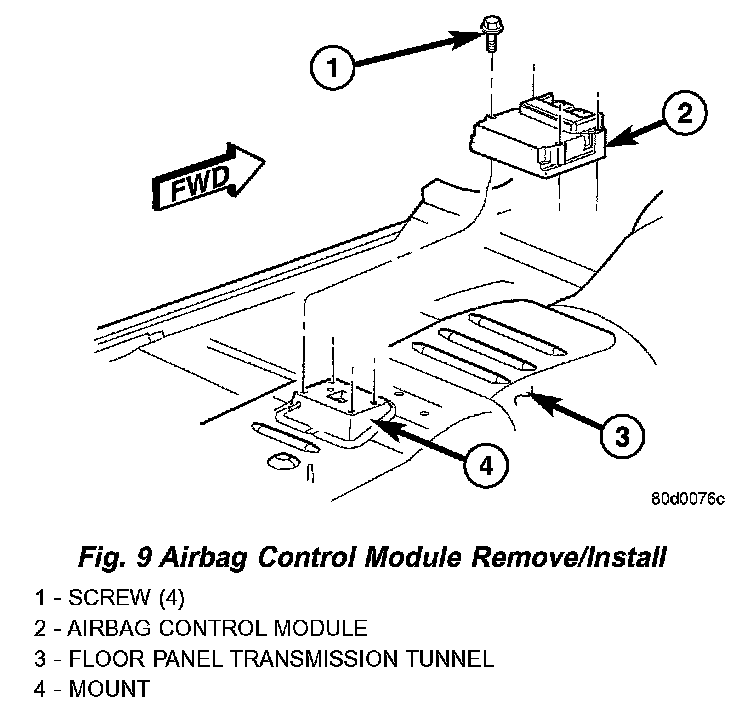 1

2

FWD

3

4

80d0076c

Fig. 9 Airbag Control Module Remove/Install

1 - SCREW (4)
2 - AIRBAG CONTROL MODULE
3 - FLOOR PANEL TRANSMISSION TUNNEL
4 - MOUNT