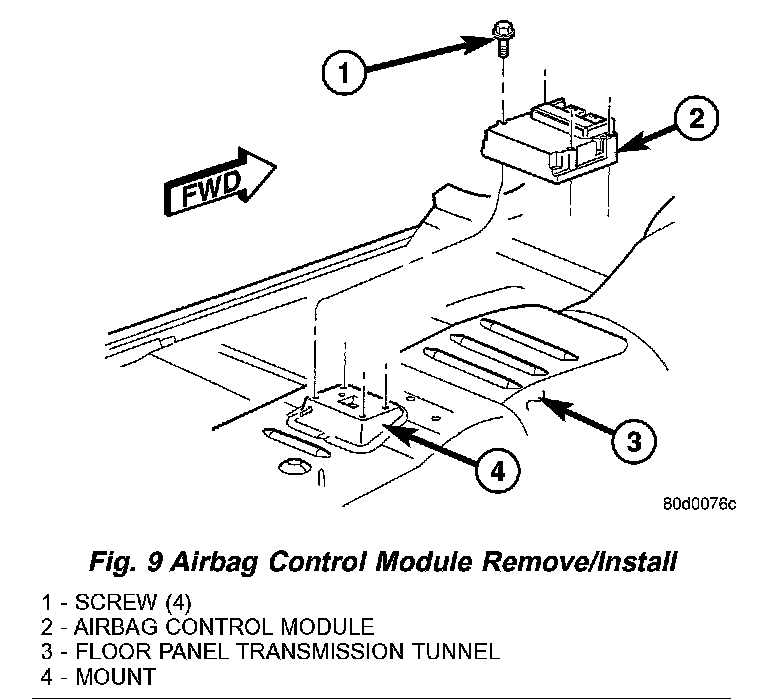 1

2

FWD

3

4

80d0076c

Fig. 9 Airbag Control Module Remove/Install

1 - SCREW (4)
2 - AIRBAG CONTROL MODULE
3 - FLOOR PANEL TRANSMISSION TUNNEL
4 - MOUNT