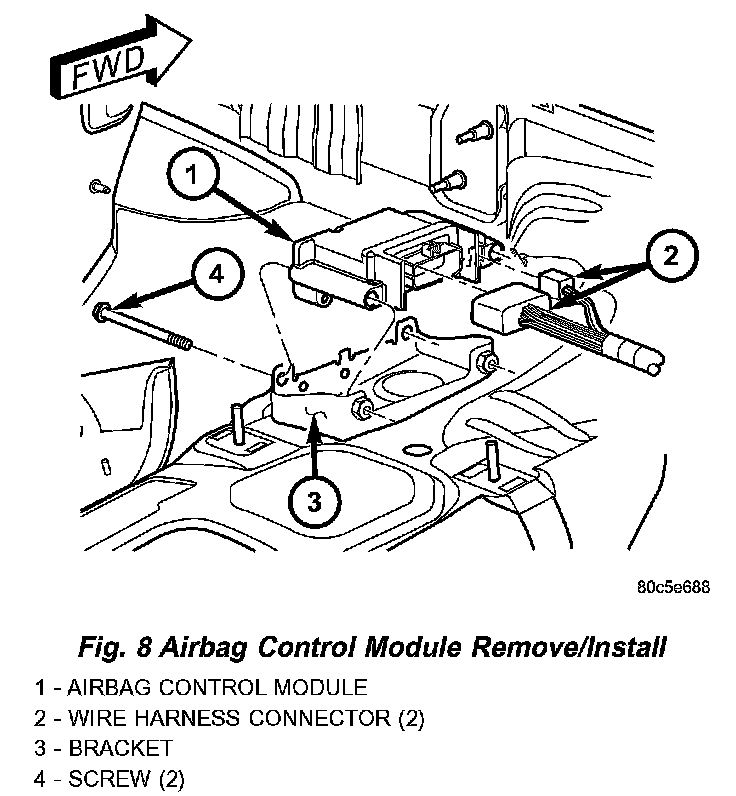 FWD

1

2

4

3

80c5e688

Fig. 8 Airbag Control Module Remove/Install

1 - AIRBAG CONTROL MODULE
2 - WIRE HARNESS CONNECTOR (2)
3 - BRACKET
4 - SCREW (2)