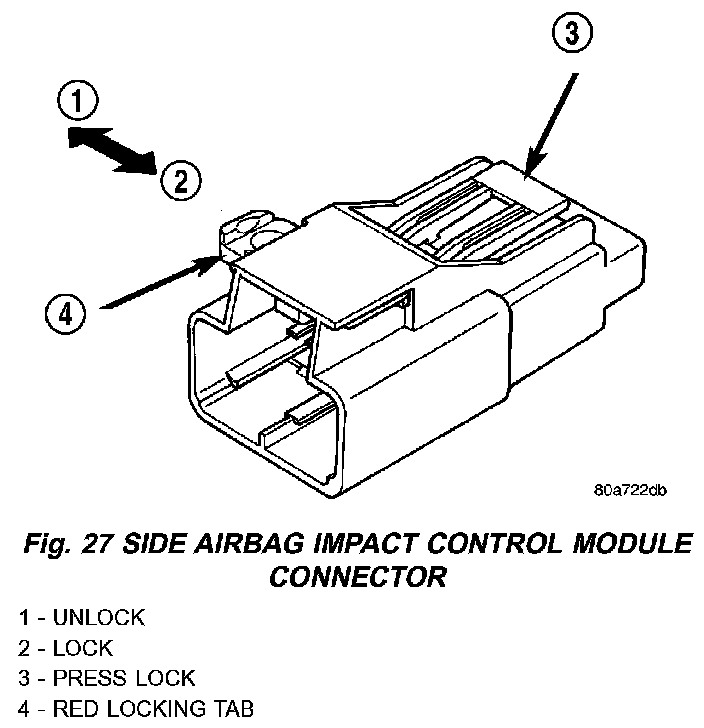 3

1

2

4

80a722db

Fig. 27 SIDE AIRBAG IMPACT CONTROL MODULE CONNECTOR

1 - UNLOCK
2 - LOCK
3 - PRESS LOCK
4 - RED LOCKING TAB