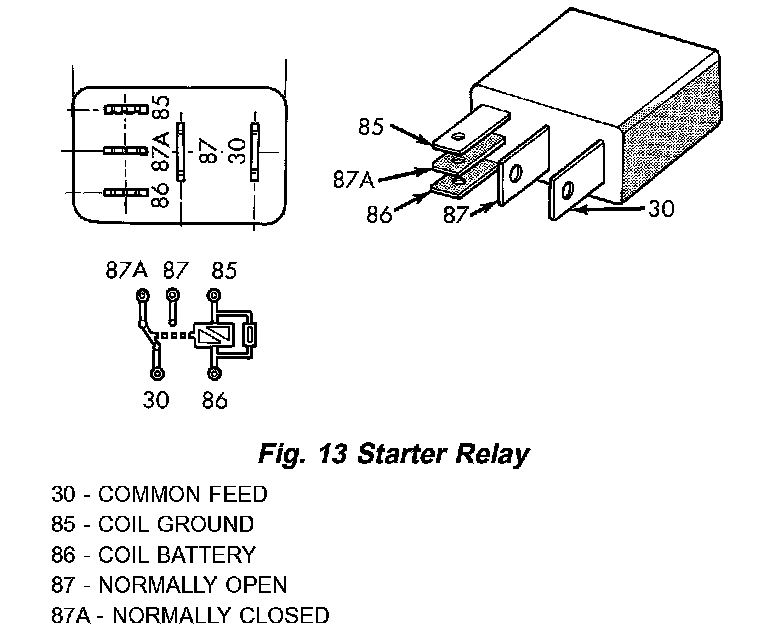 85
87A
86
87
30

85
87A
86
87
30

87A 87 85
30 86

Fig. 13 Starter Relay

30 - COMMON FEED
85 - COIL GROUND
86 - COIL BATTERY
87 - NORMALLY OPEN
87A - NORMALLY CLOSED