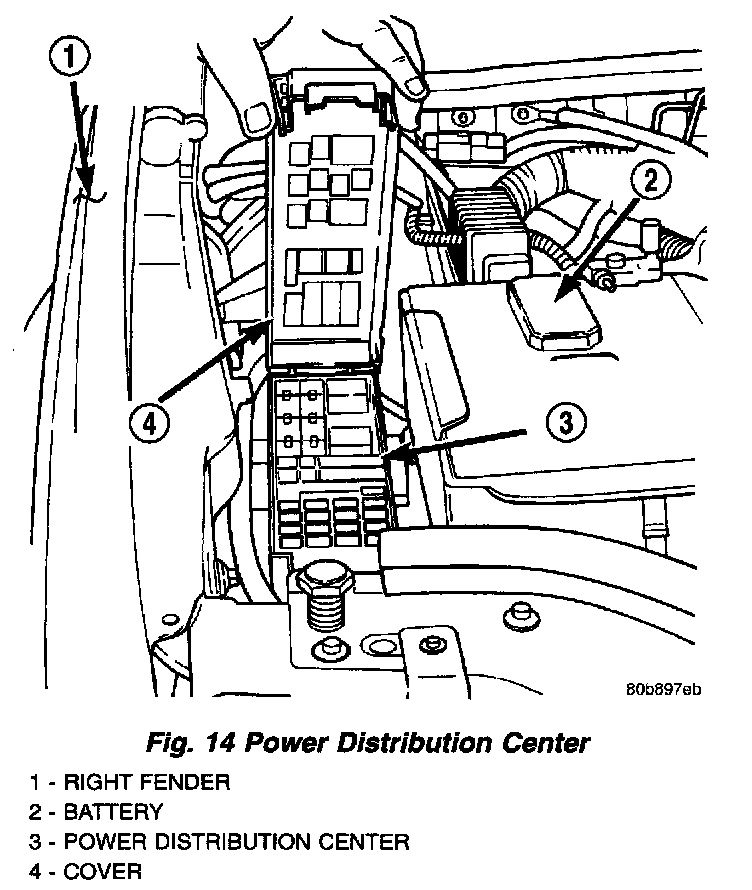 1
2
4
3
80b897eb

Fig. 14 Power Distribution Center

1 - RIGHT FENDER
2 - BATTERY
3 - POWER DISTRIBUTION CENTER
4 - COVER