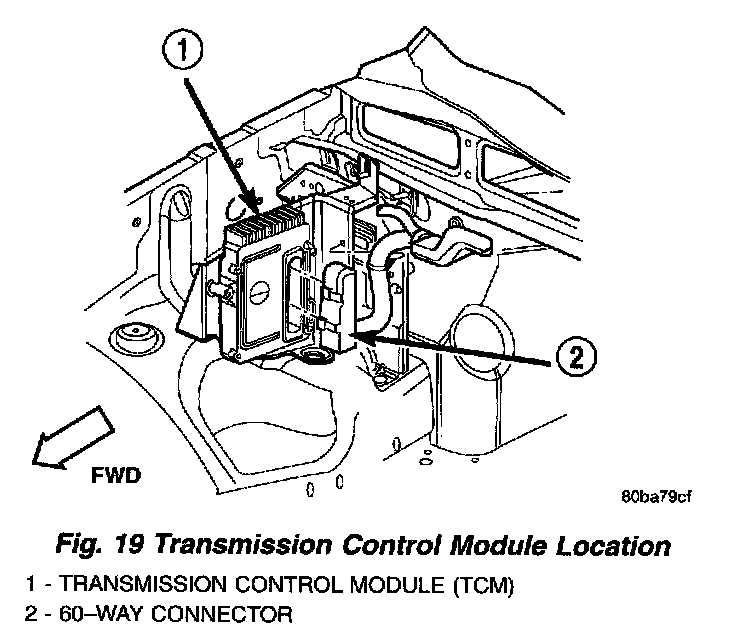 1

2

FWD

80ba79cf

Fig. 19 Transmission Control Module Location

1 - TRANSMISSION CONTROL MODULE (TCM)
2 - 60–WAY CONNECTOR