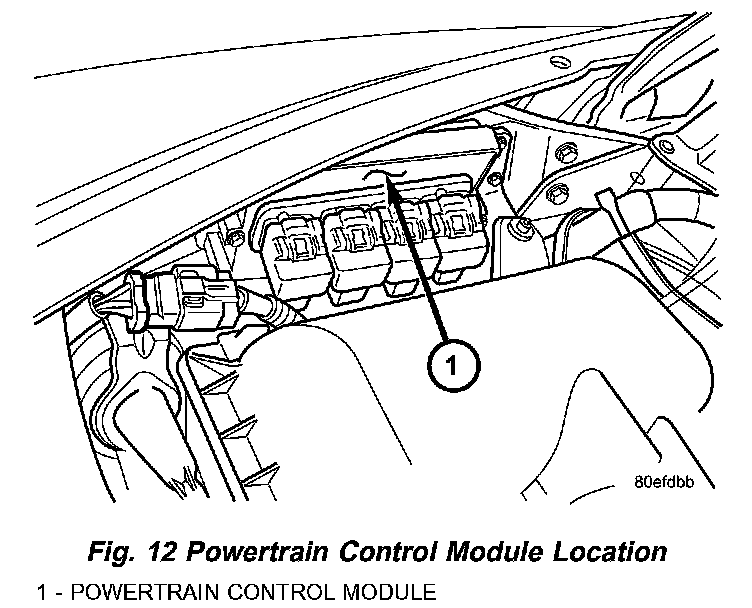 1

80efdbb

Fig. 12 Powertrain Control Module Location

1 - POWERTRAIN CONTROL MODULE