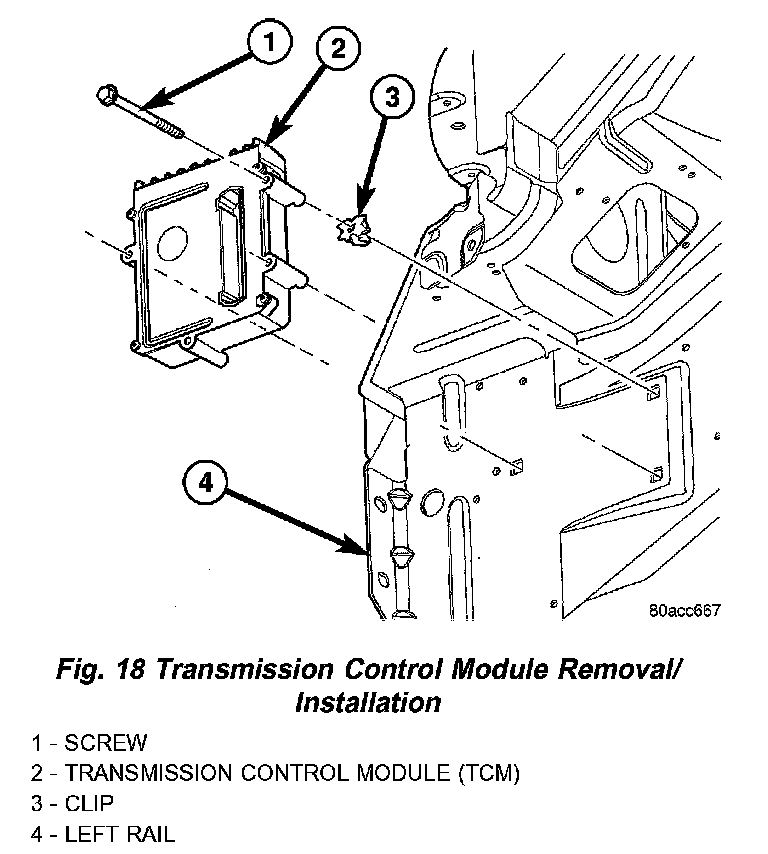 1

2

3

4

80acc667

Fig. 18 Transmission Control Module Removal/ Installation

1 - SCREW
2 - TRANSMISSION CONTROL MODULE (TCM)
3 - CLIP
4 - LEFT RAIL