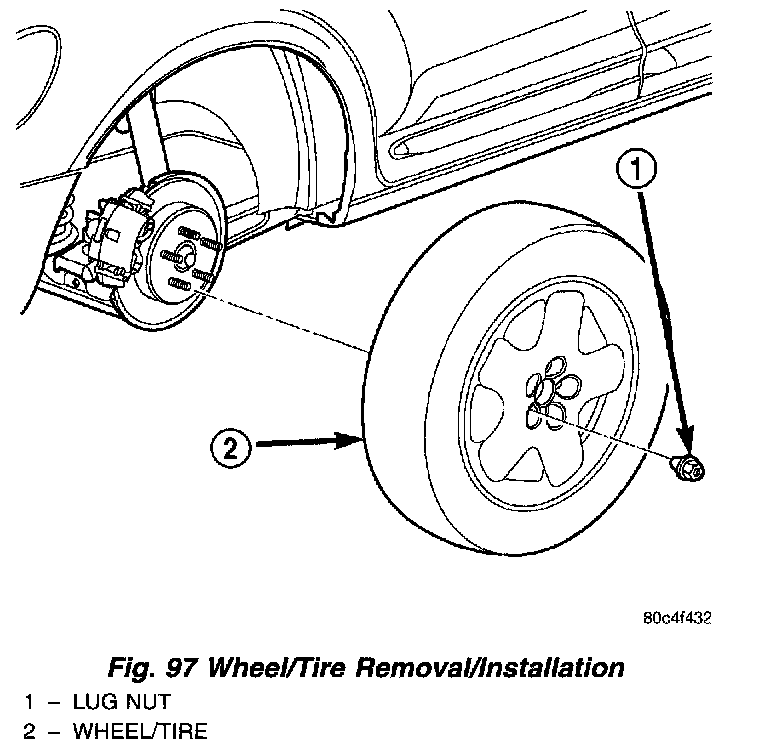 1

2

80c4f432

Fig. 97 Wheel/Tire Removal/Installation
1 – LUG NUT
2 – WHEEL/TIRE