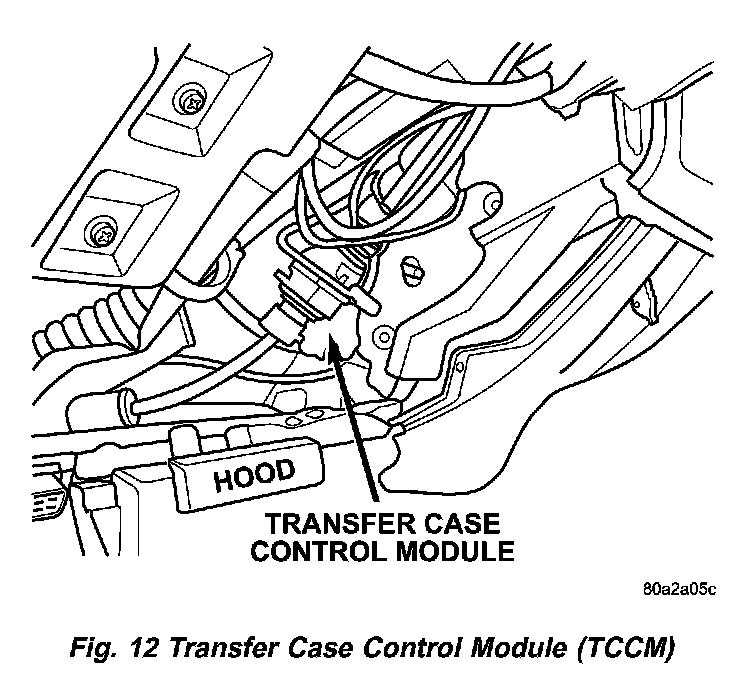 HOOD

TRANSFER CASE CONTROL MODULE

80a2a05c

Fig. 12 Transfer Case Control Module (TCCM)