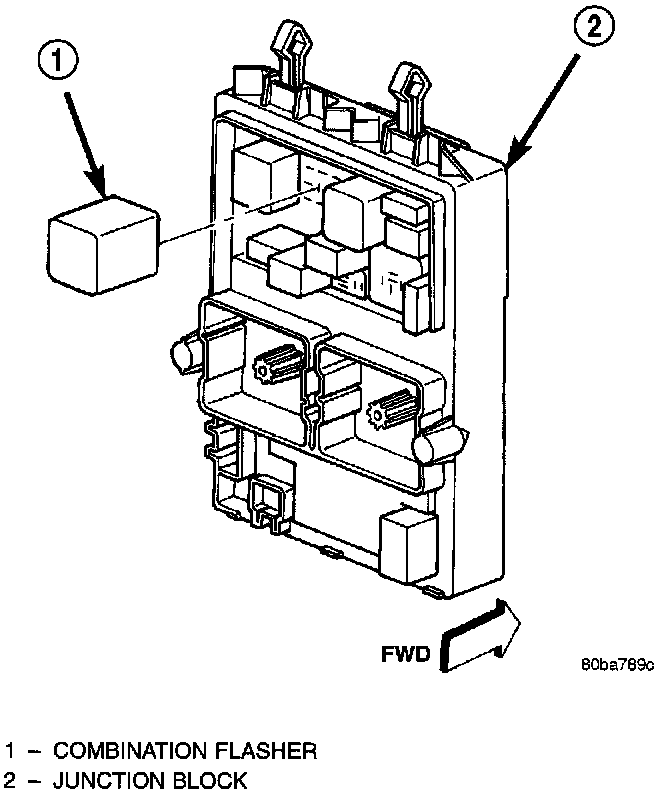 1

2

FWD

80ba789c

1 – COMBINATION FLASHER
2 – JUNCTION BLOCK