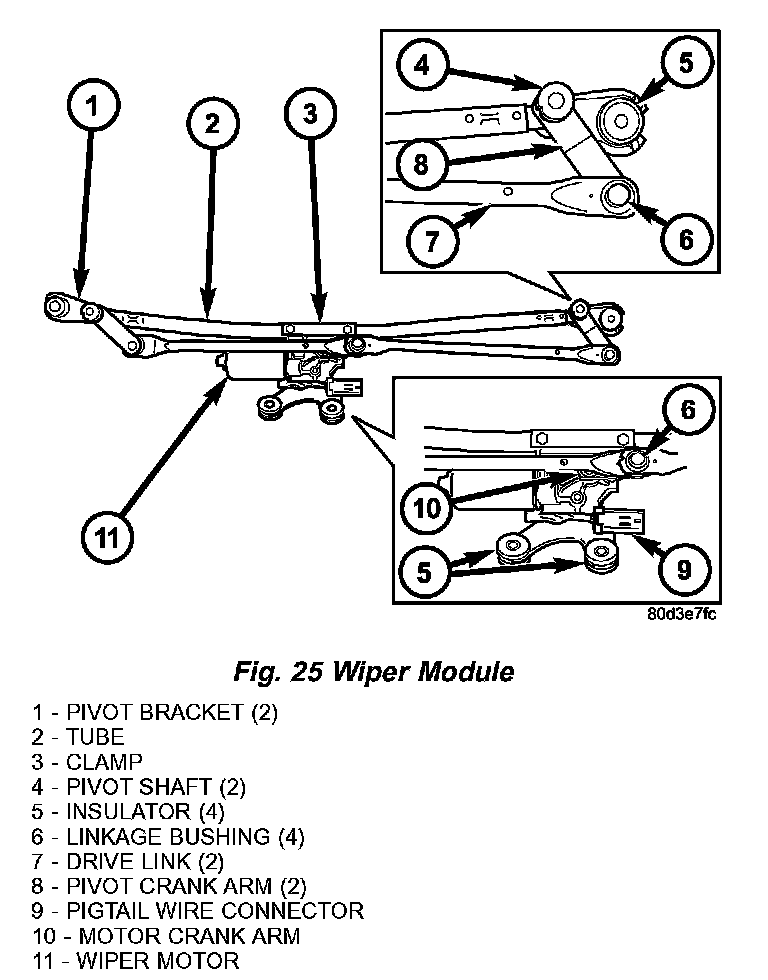 1
2
3
4
5
8
7
6
6
10
11
5
9
80d3e7fc

Fig. 25 Wiper Module

1 - PIVOT BRACKET (2)
2 - TUBE
3 - CLAMP
4 - PIVOT SHAFT (2)
5 - INSULATOR (4)
6 - LINKAGE BUSHING (4)
7 - DRIVE LINK (2)
8 - PIVOT CRANK ARM (2)
9 - PIGTAIL WIRE CONNECTOR
10 - MOTOR CRANK ARM
11 - WIPER MOTOR