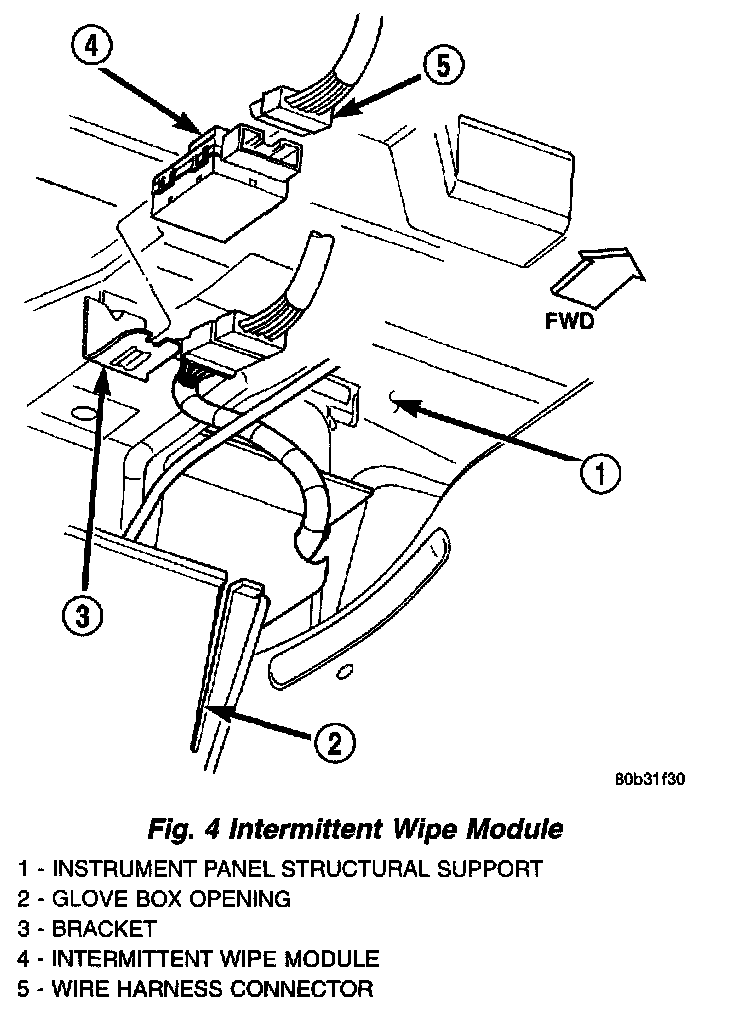 4
5
FWD
1
3
2
80b31f30

Fig. 4 Intermittent Wipe Module

1 - INSTRUMENT PANEL STRUCTURAL SUPPORT
2 - GLOVE BOX OPENING
3 - BRACKET
4 - INTERMITTENT WIPE MODULE
5 - WIRE HARNESS CONNECTOR