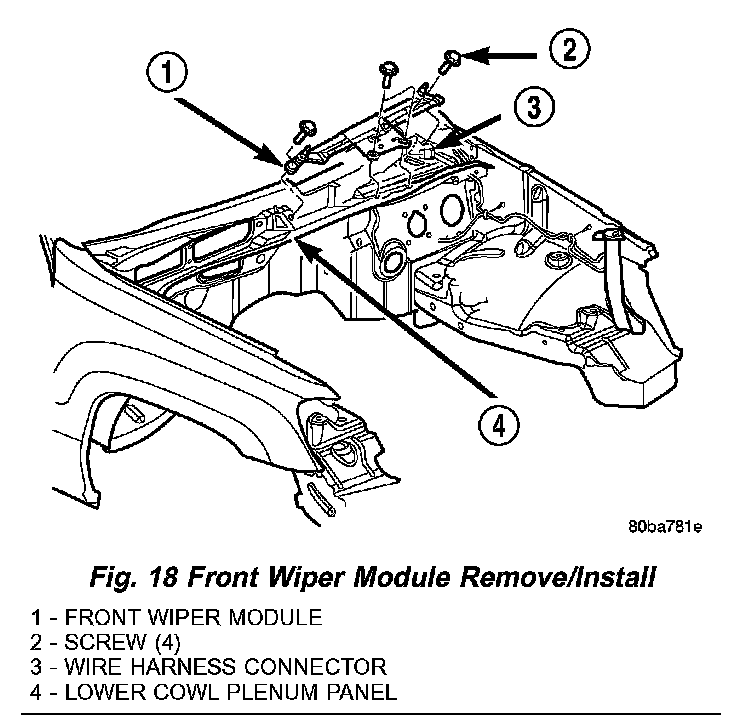 1

2

3

4

80ba781e

Fig. 18 Front Wiper Module Remove/Install

1 - FRONT WIPER MODULE
2 - SCREW (4)
3 - WIRE HARNESS CONNECTOR
4 - LOWER COWL PLENUM PANEL