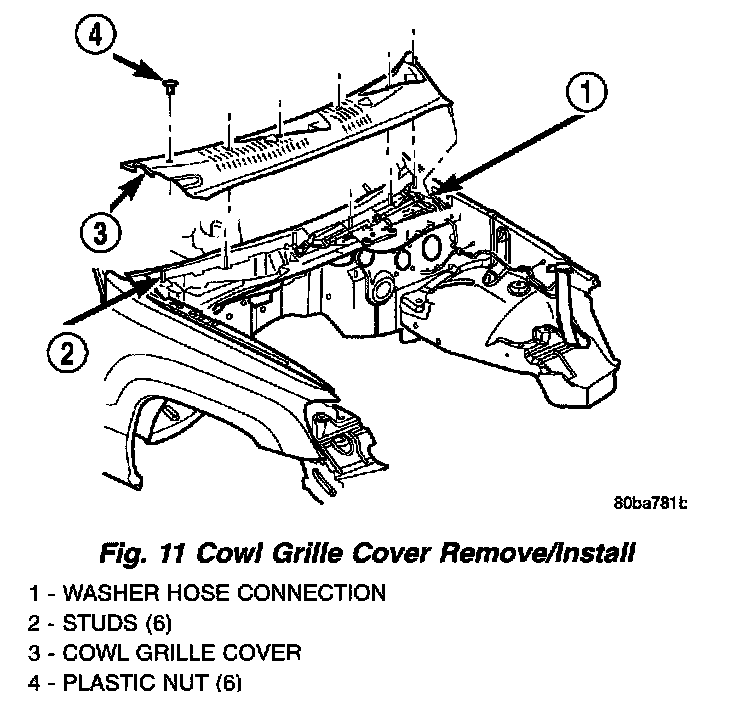 4

1

3

2

80ba781b

Fig. 11 Cowl Grille Cover Remove/Install

1 - WASHER HOSE CONNECTION
2 - STUDS (6)
3 - COWL GRILLE COVER
4 - PLASTIC NUT (6)