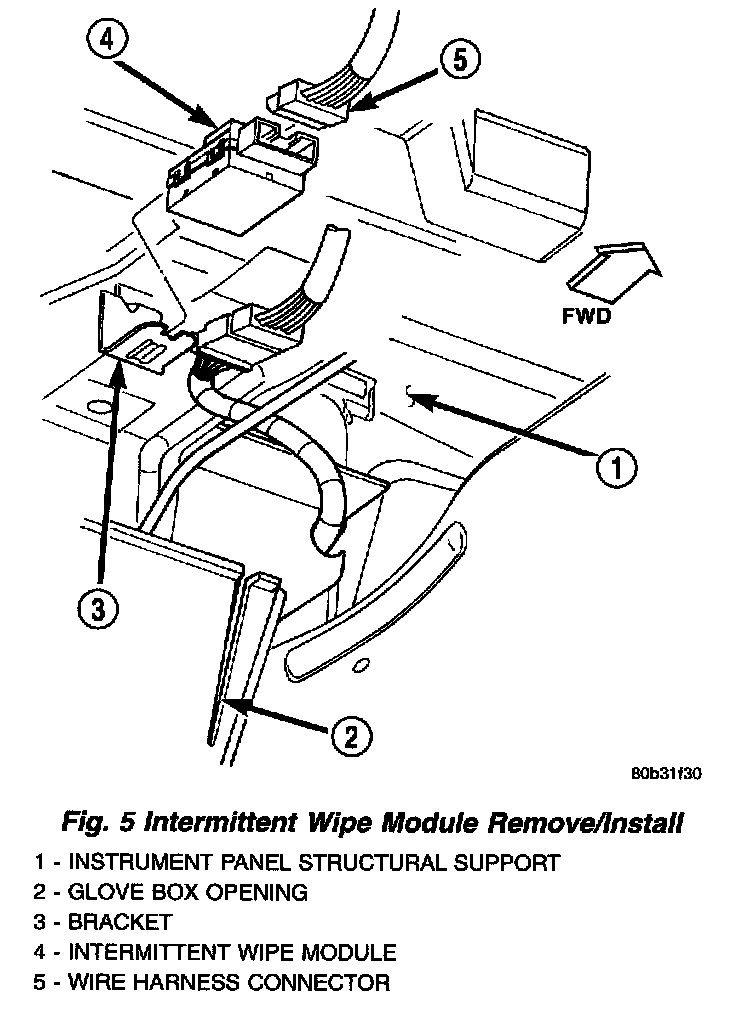 4
5
FWD
1
3
2
80b31f30

Fig. 5 Intermittent Wipe Module Remove/Install

1 - INSTRUMENT PANEL STRUCTURAL SUPPORT
2 - GLOVE BOX OPENING
3 - BRACKET
4 - INTERMITTENT WIPE MODULE
5 - WIRE HARNESS CONNECTOR