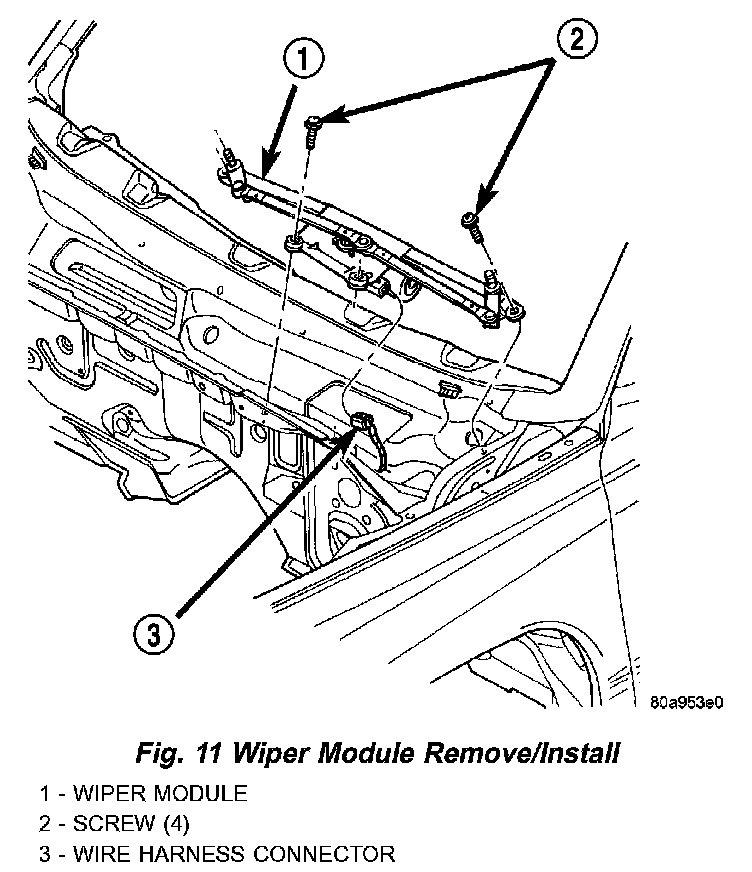 1

2

3

80a953e0

Fig. 11 Wiper Module Remove/Install

1 - WIPER MODULE
2 - SCREW (4)
3 - WIRE HARNESS CONNECTOR