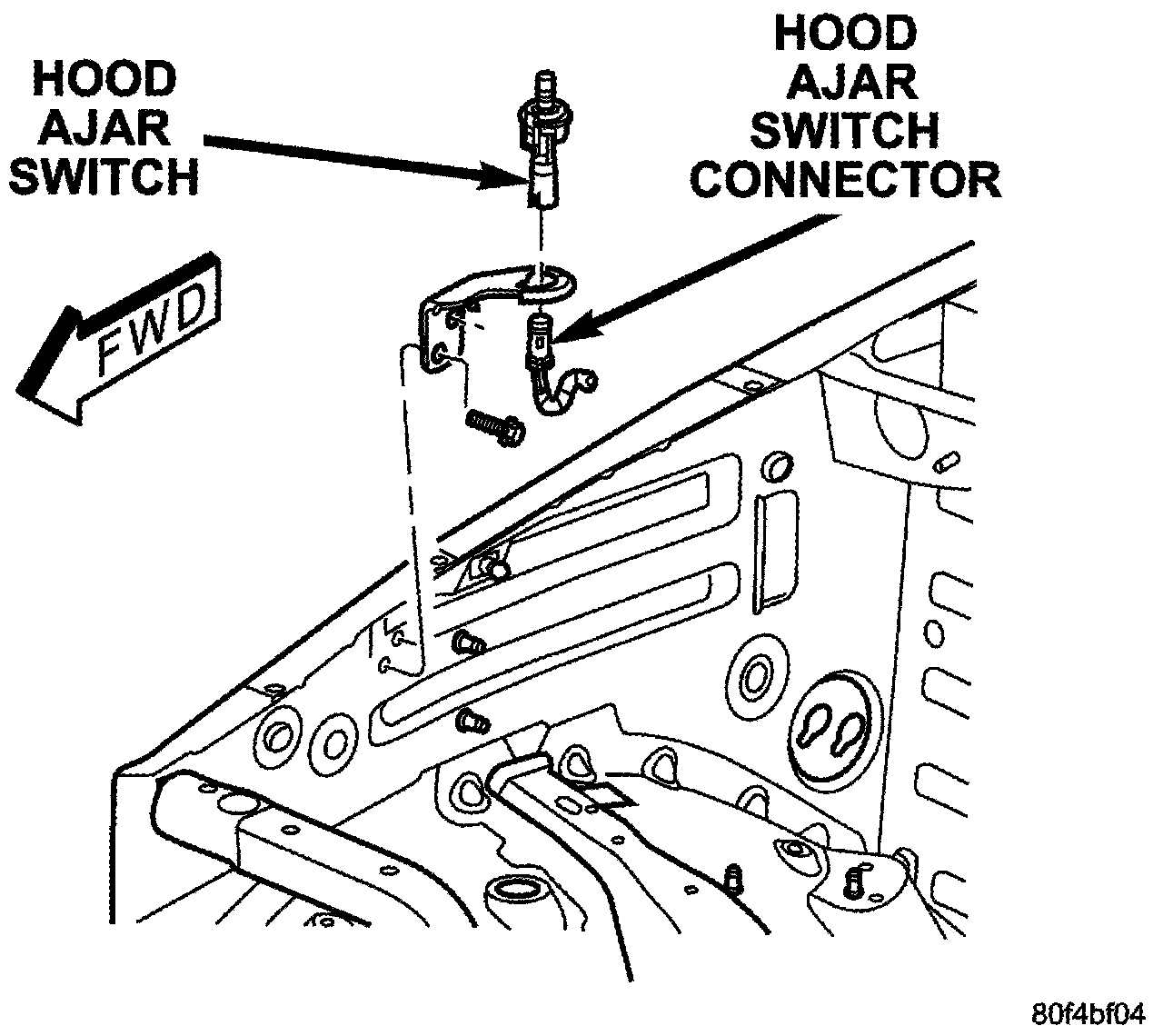 HOOD AJAR SWITCH

HOOD AJAR SWITCH CONNECTOR

FWD

80f4bf04