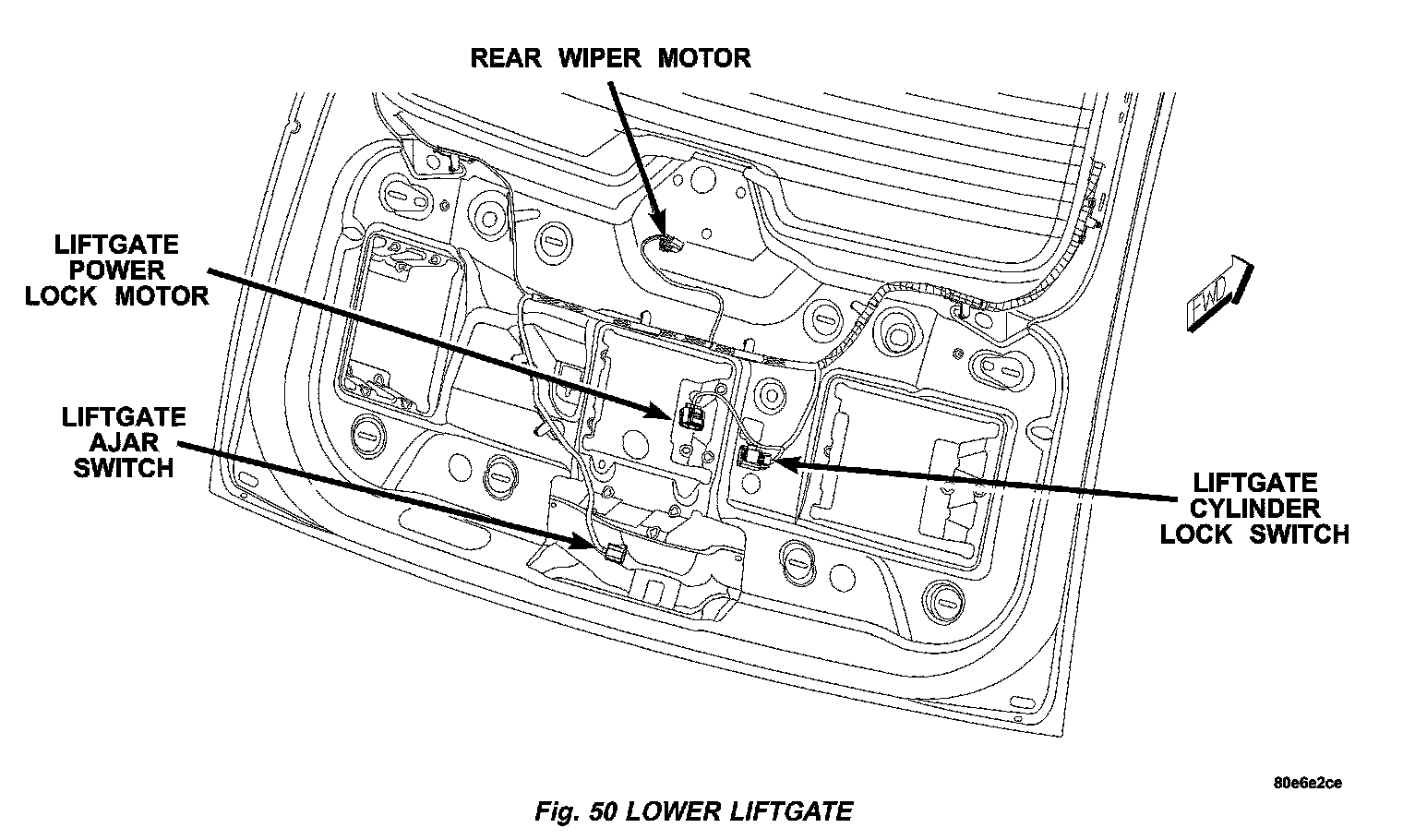 REAR WIPER MOTOR

LIFTGATE POWER LOCK MOTOR

FWD

LIFTGATE AJAR SWITCH

LIFTGATE CYLINDER LOCK SWITCH

80e6e2ce

Fig. 50 LOWER LIFTGATE