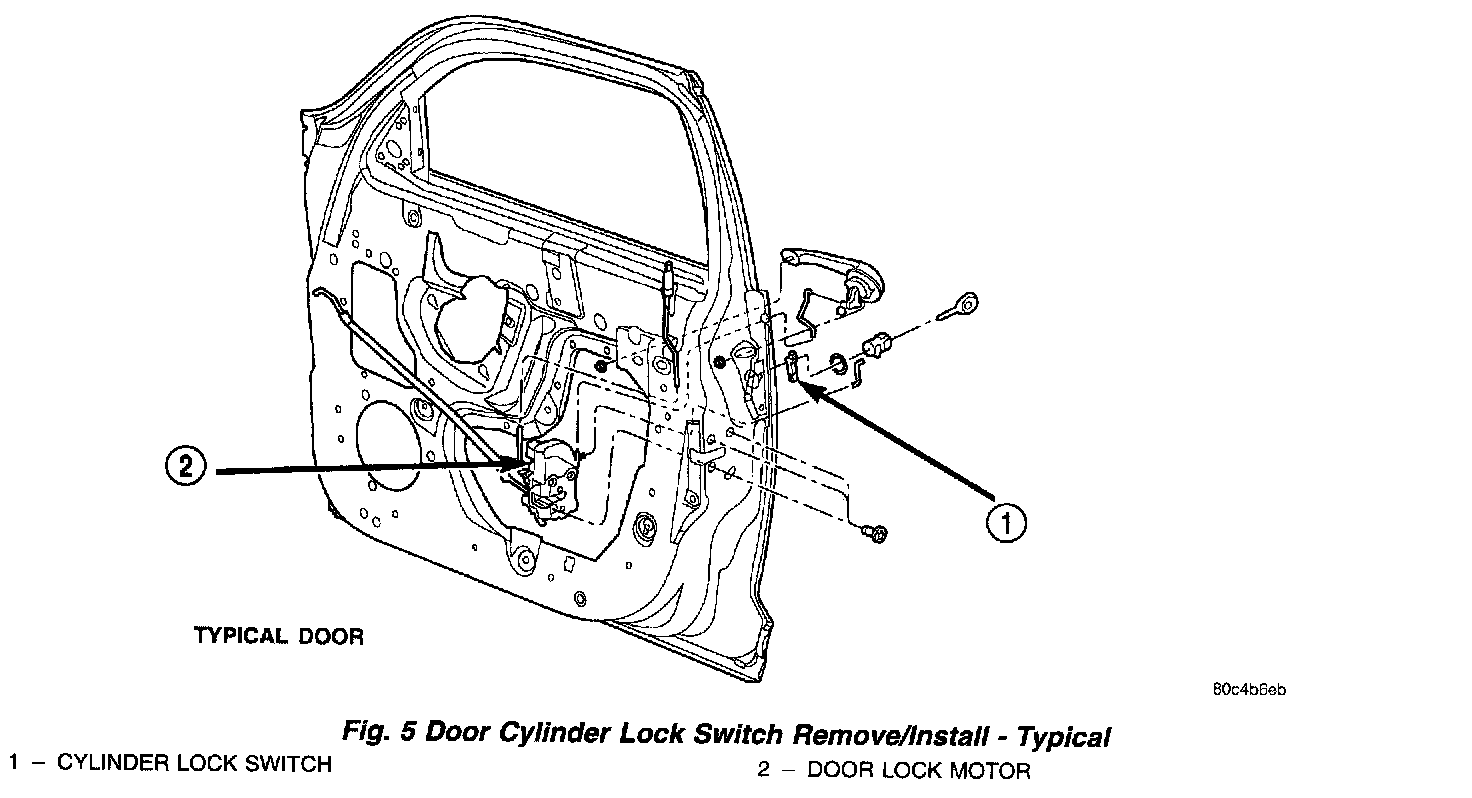 2

1

TYPICAL DOOR

80c4b6eb

Fig. 5 Door Cylinder Lock Switch Remove/Install - Typical

1 – CYLINDER LOCK SWITCH

2 – DOOR LOCK MOTOR