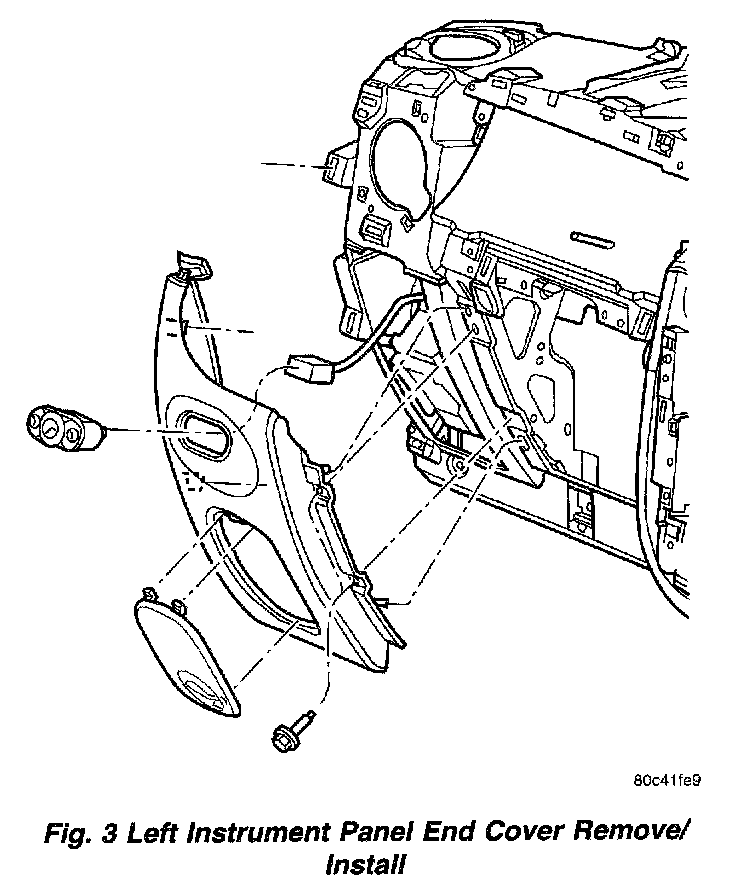 80c41fe9

Fig. 3 Left Instrument Panel End Cover Remove/ Install