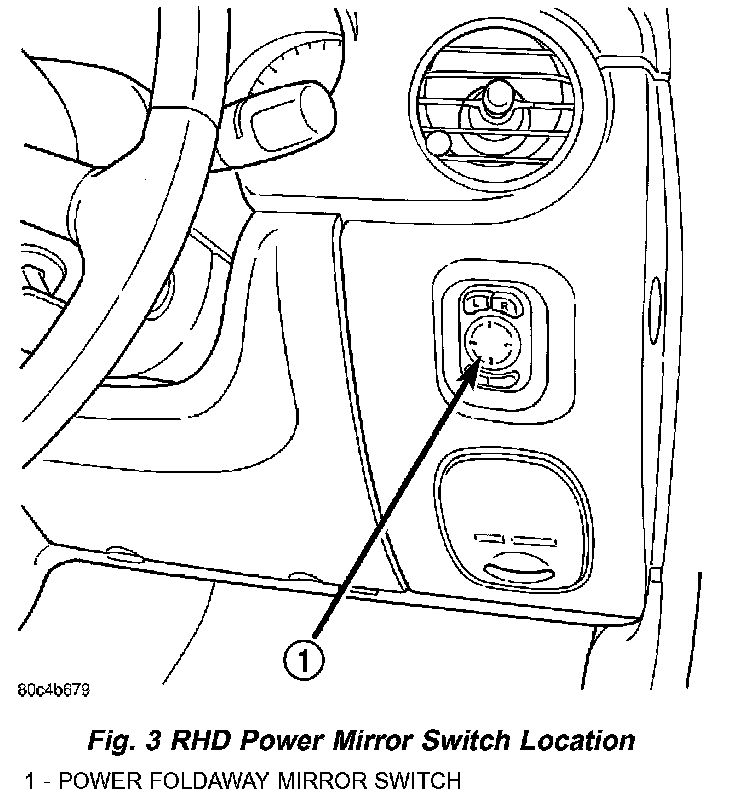 L R

1

80c4b679

Fig. 3 RHD Power Mirror Switch Location

1 - POWER FOLDAWAY MIRROR SWITCH