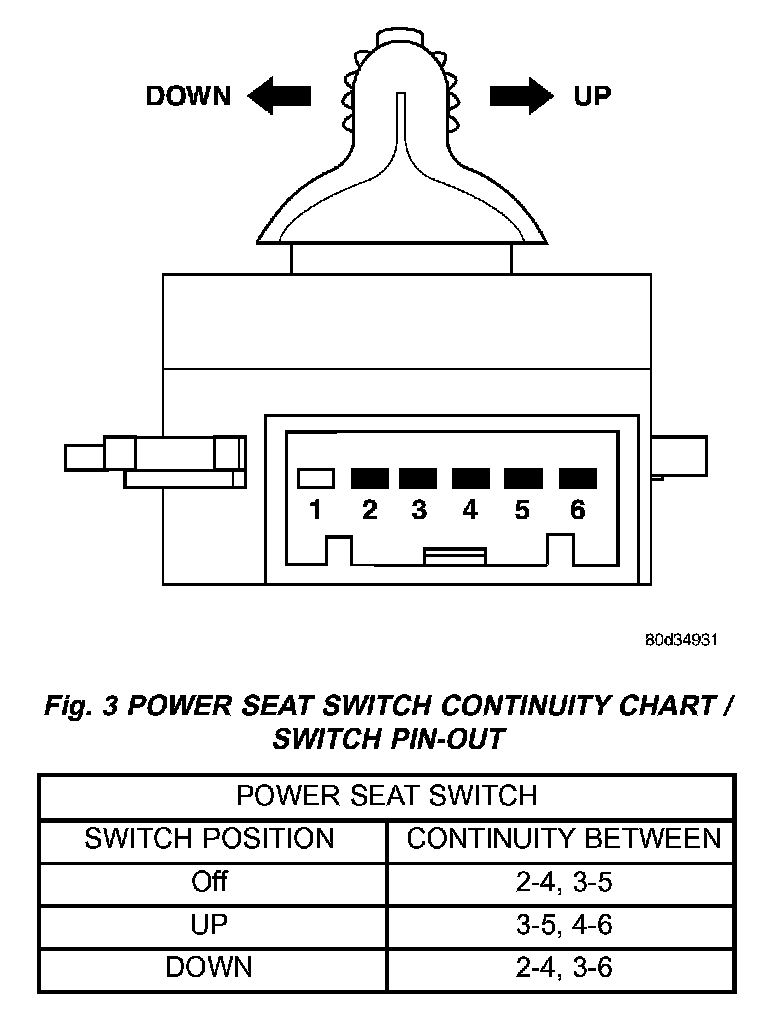 DOWN

UP

1 2 3 4 5 6

80d34931

Fig. 3 POWER SEAT SWITCH CONTINUITY CHART / SWITCH PIN-OUT

| POWER SEAT SWITCH | |
|---|---|
| SWITCH POSITION | CONTINUITY BETWEEN |
| Off | 2-4, 3-5 |
| UP | 3-5, 4-6 |
| DOWN | 2-4, 3-6 |