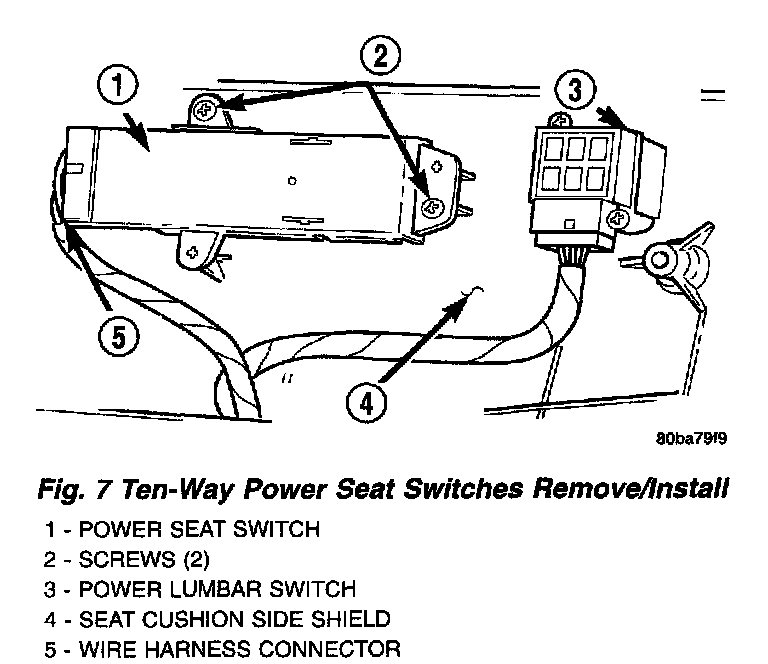 1
2
3
5
4
80ba79f9

Fig. 7 Ten-Way Power Seat Switches Remove/Install

1 - POWER SEAT SWITCH
2 - SCREWS (2)
3 - POWER LUMBAR SWITCH
4 - SEAT CUSHION SIDE SHIELD
5 - WIRE HARNESS CONNECTOR