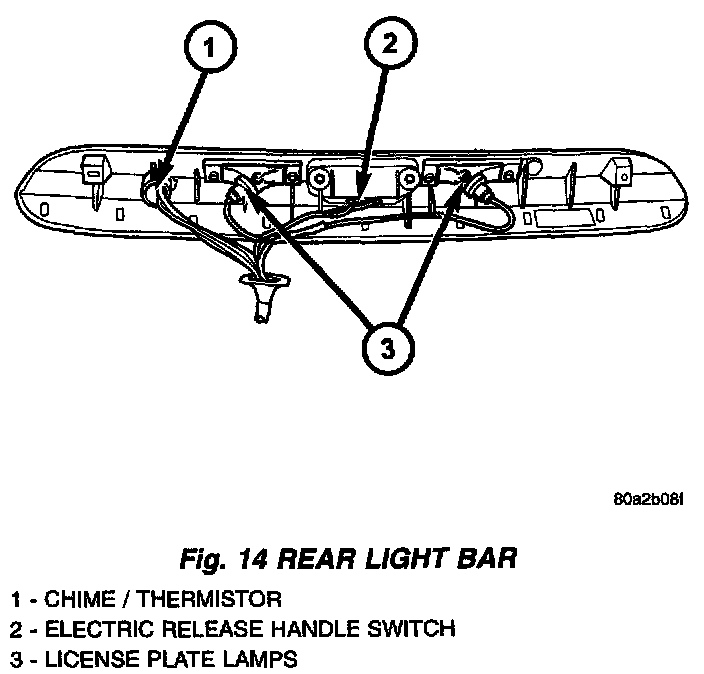 1

2

3

80a2b08f

Fig. 14 REAR LIGHT BAR

1 - CHIME / THERMISTOR
2 - ELECTRIC RELEASE HANDLE SWITCH
3 - LICENSE PLATE LAMPS