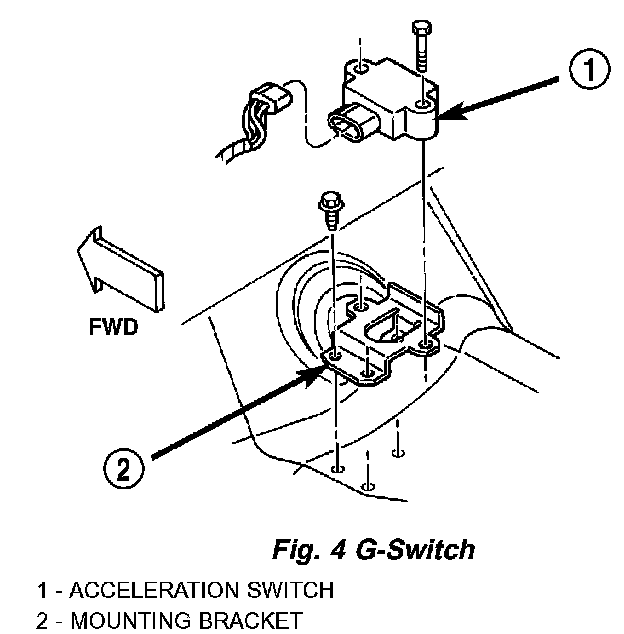 1

FWD

2

Fig. 4 G-Switch

1 - ACCELERATION SWITCH
2 - MOUNTING BRACKET