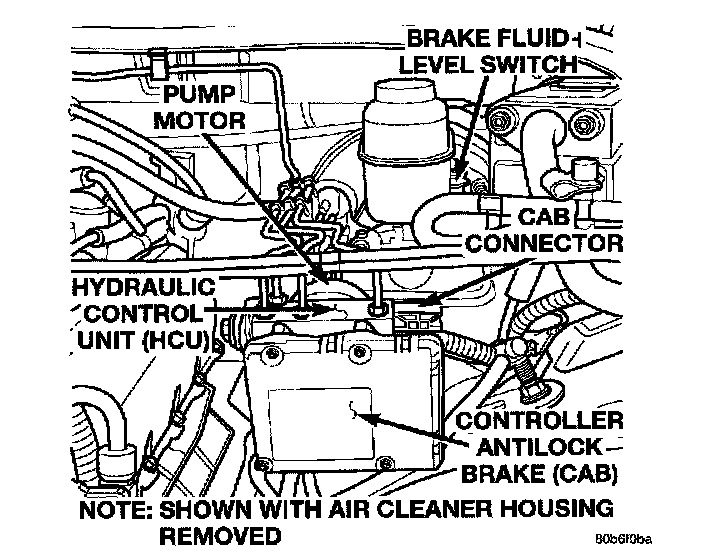 BRAKE FLUID LEVEL SWITCH

PUMP MOTOR

CAB CONNECTOR

HYDRAULIC CONTROL UNIT (HCU)

CONTROLLER ANTILOCK BRAKE (CAB)

NOTE: SHOWN WITH AIR CLEANER HOUSING REMOVED

80b6f0ba