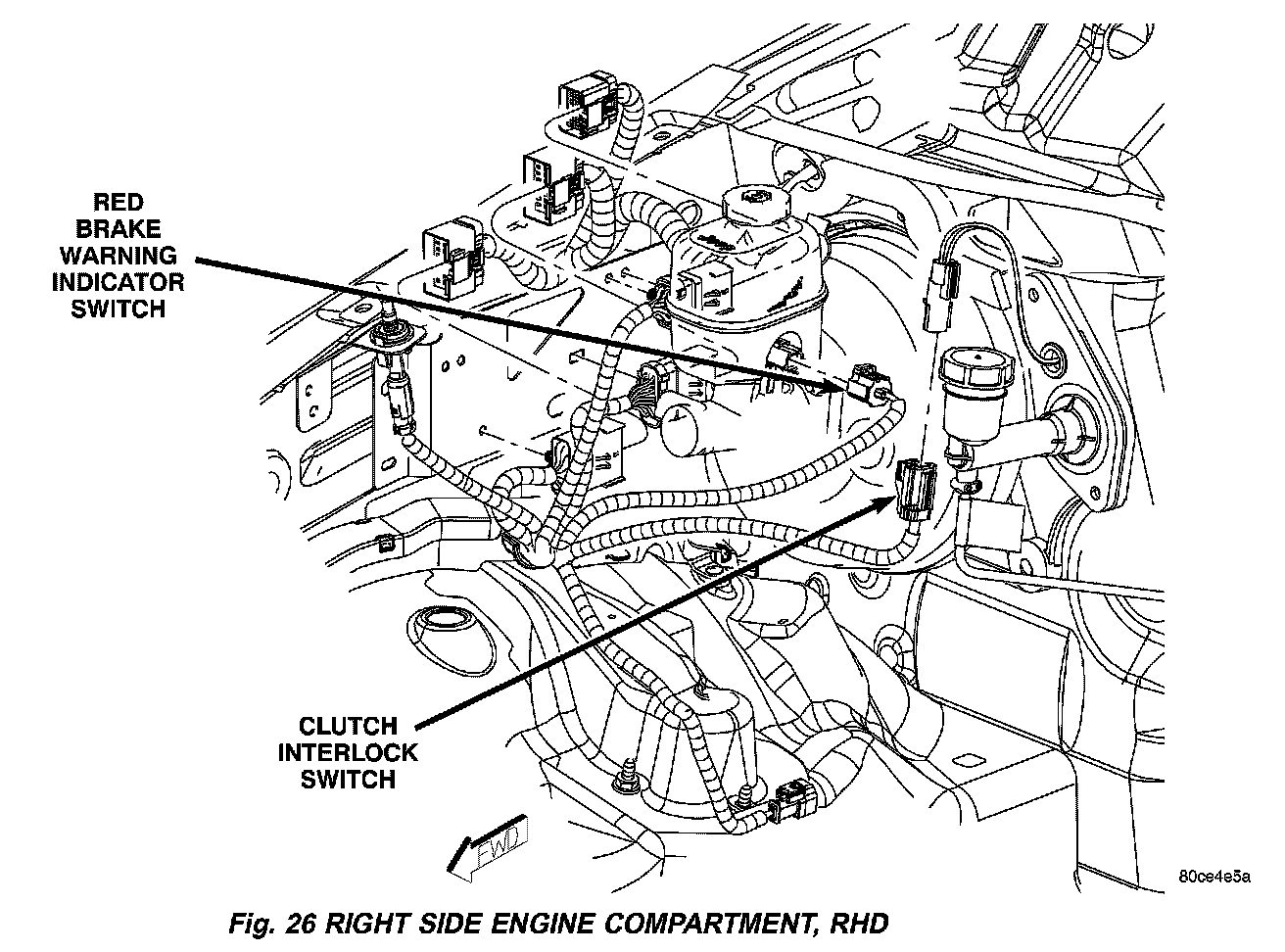 RED BRAKE WARNING INDICATOR SWITCH

CLUTCH INTERLOCK SWITCH

FWD

80ce4e5a

Fig. 26 RIGHT SIDE ENGINE COMPARTMENT, RHD