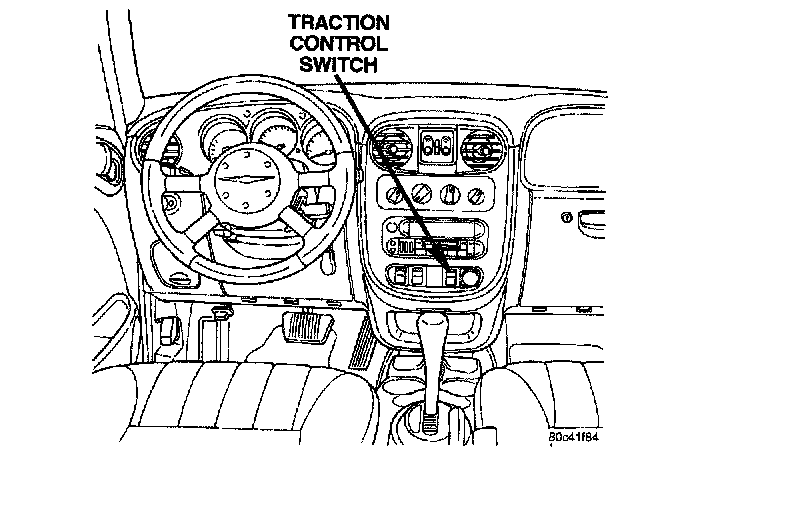 TRACTION CONTROL SWITCH

80c41f84